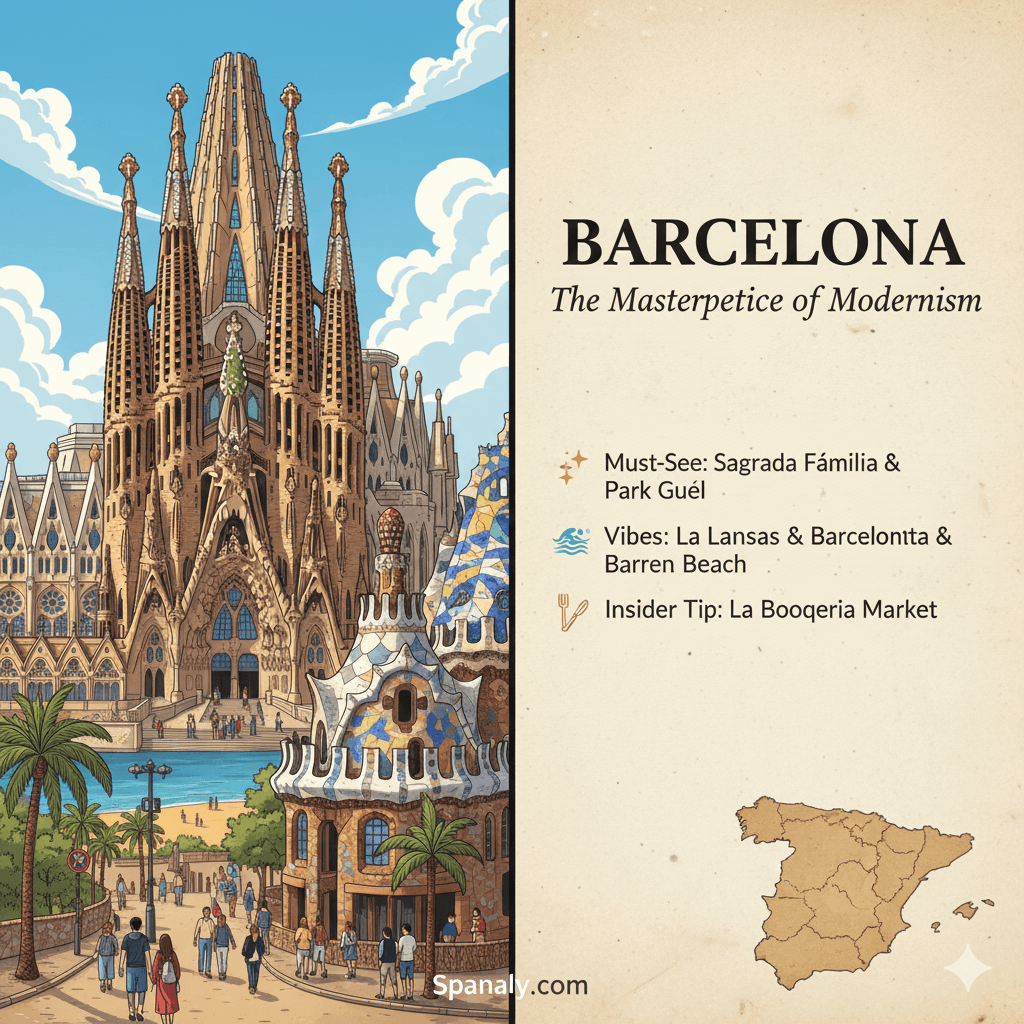 BARCELONA
The Masterpetice of Modernism

Must-See: Sagrada Fámilia & Park Guél

Vibes: La Lansas & Barcelonıta & Barren Beach

Insider Tip: La Booqeria Market

Spanaly.com