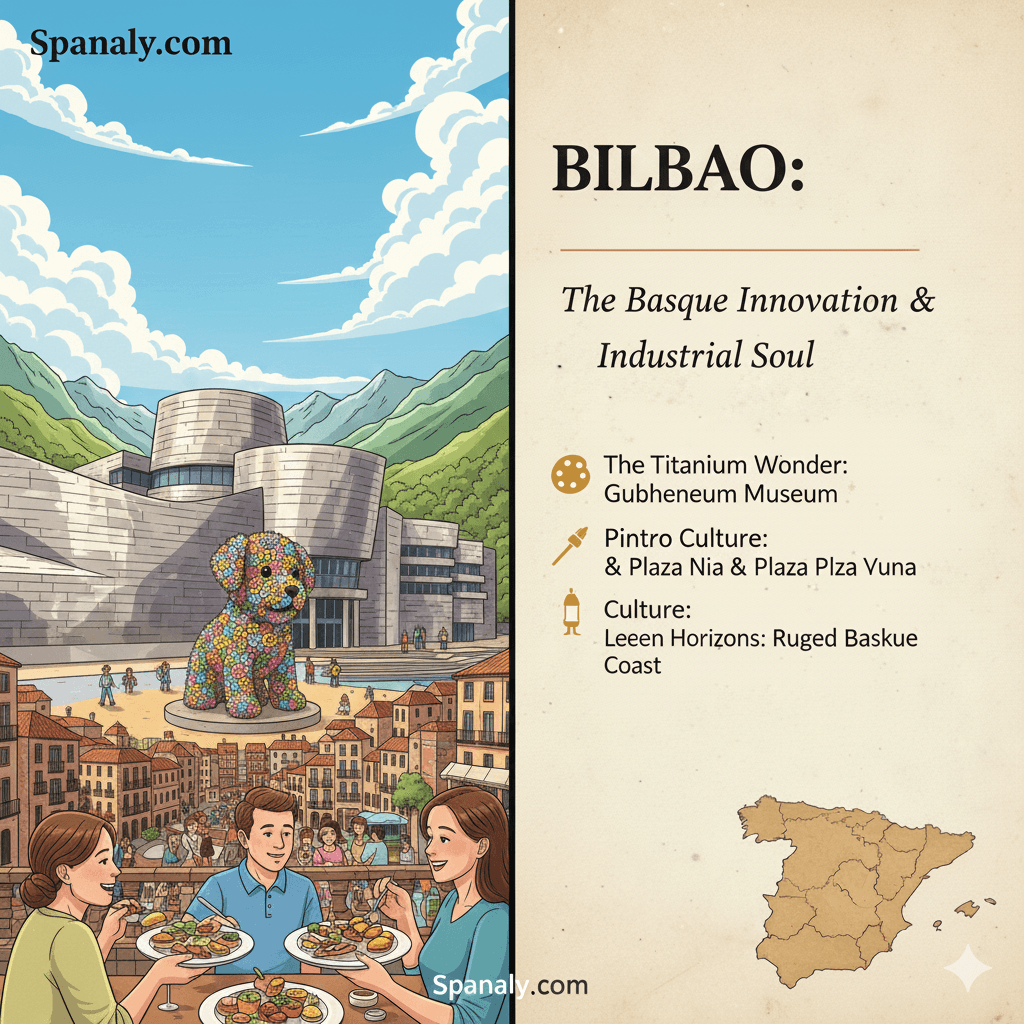 Spanaly.com

BILBAO:

The Basque Innovation & Industrial Soul

The Titanium Wonder: Gubheneum Museum

Pintro Culture: & Plaza Nia & Plaza Plza Vuna

Culture: Leeen Horizons: Ruged Baskue Coast

Spanaly.com