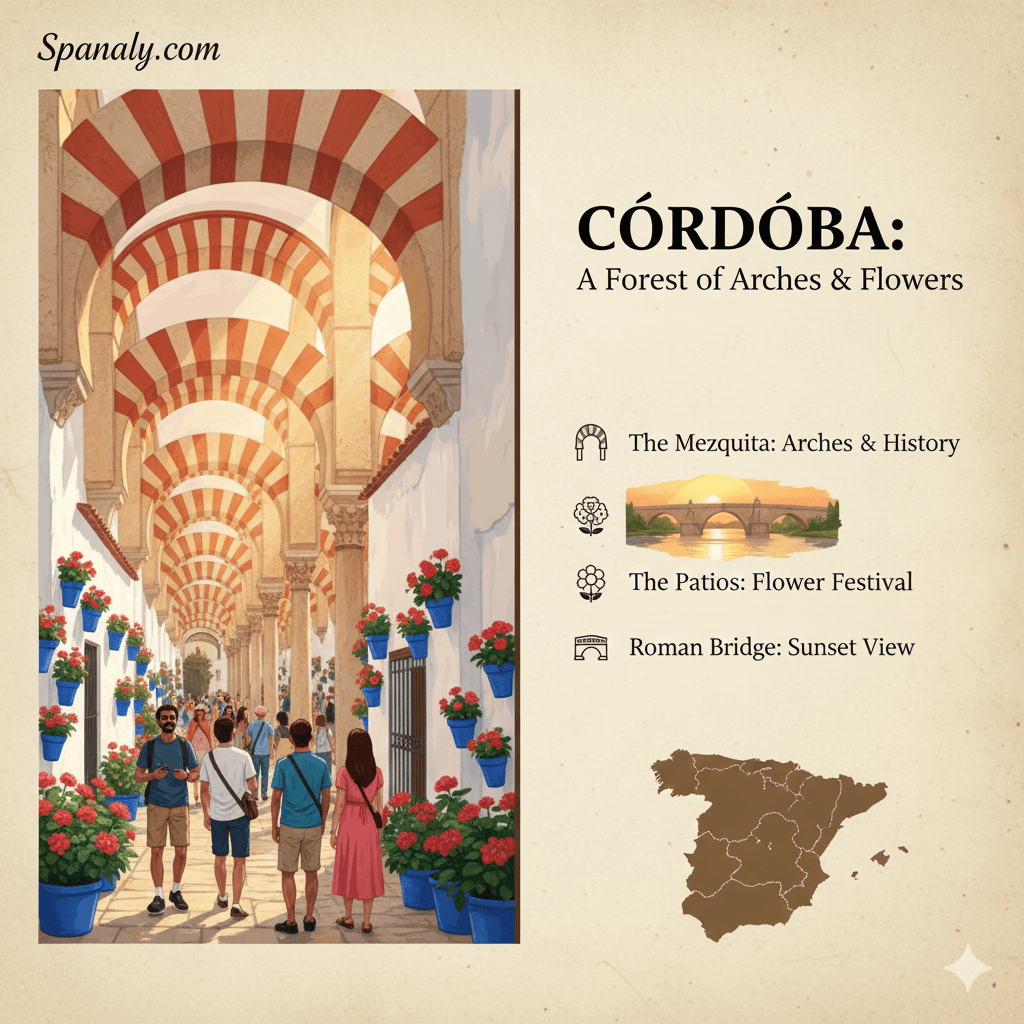 Spanaly.com

CÓRDÓBA:
A Forest of Arches & Flowers

The Mezquita: Arches & History

The Patios: Flower Festival

Roman Bridge: Sunset View