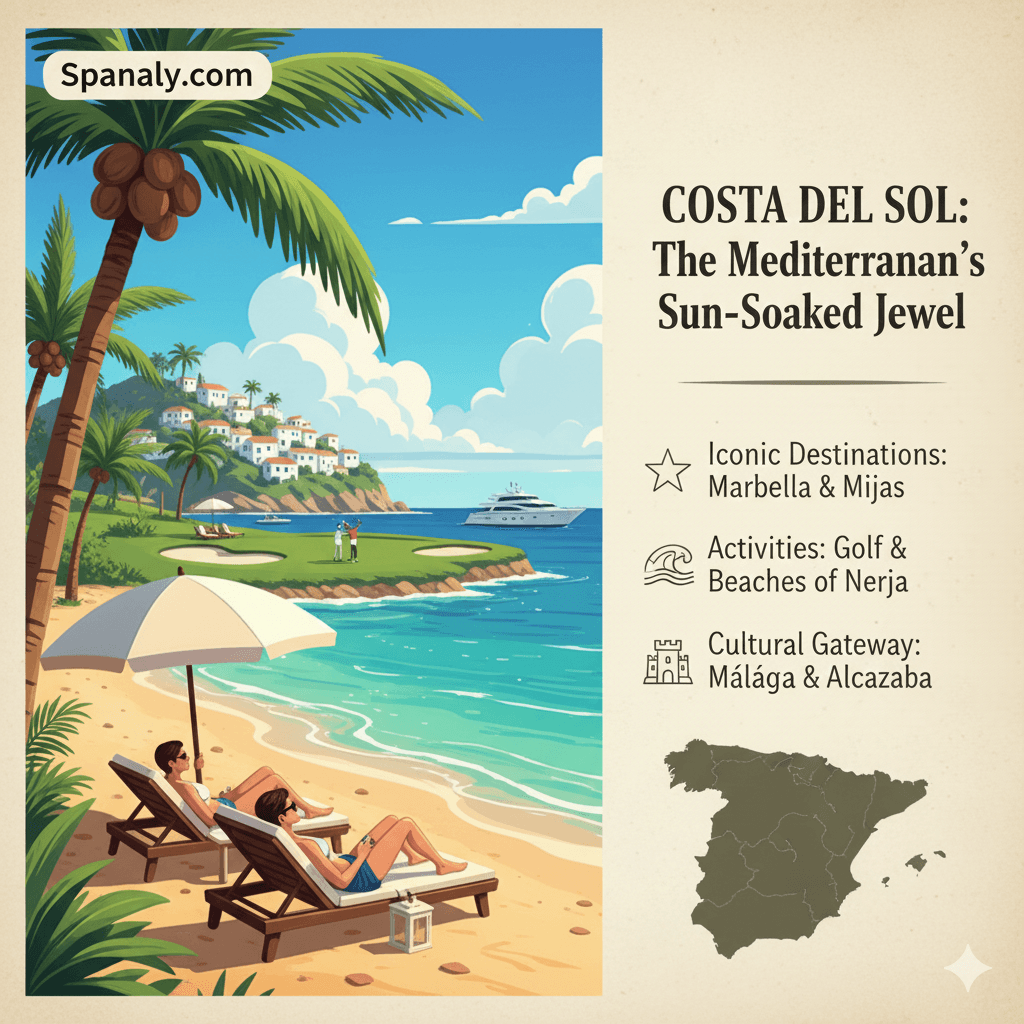 Spanaly.com

COSTA DEL SOL: The Mediterranan's Sun-Soaked Jewel

Iconic Destinations: Marbella & Mijas

Activities: Golf & Beaches of Nerja

Cultural Gateway: Málága & Alcazaba