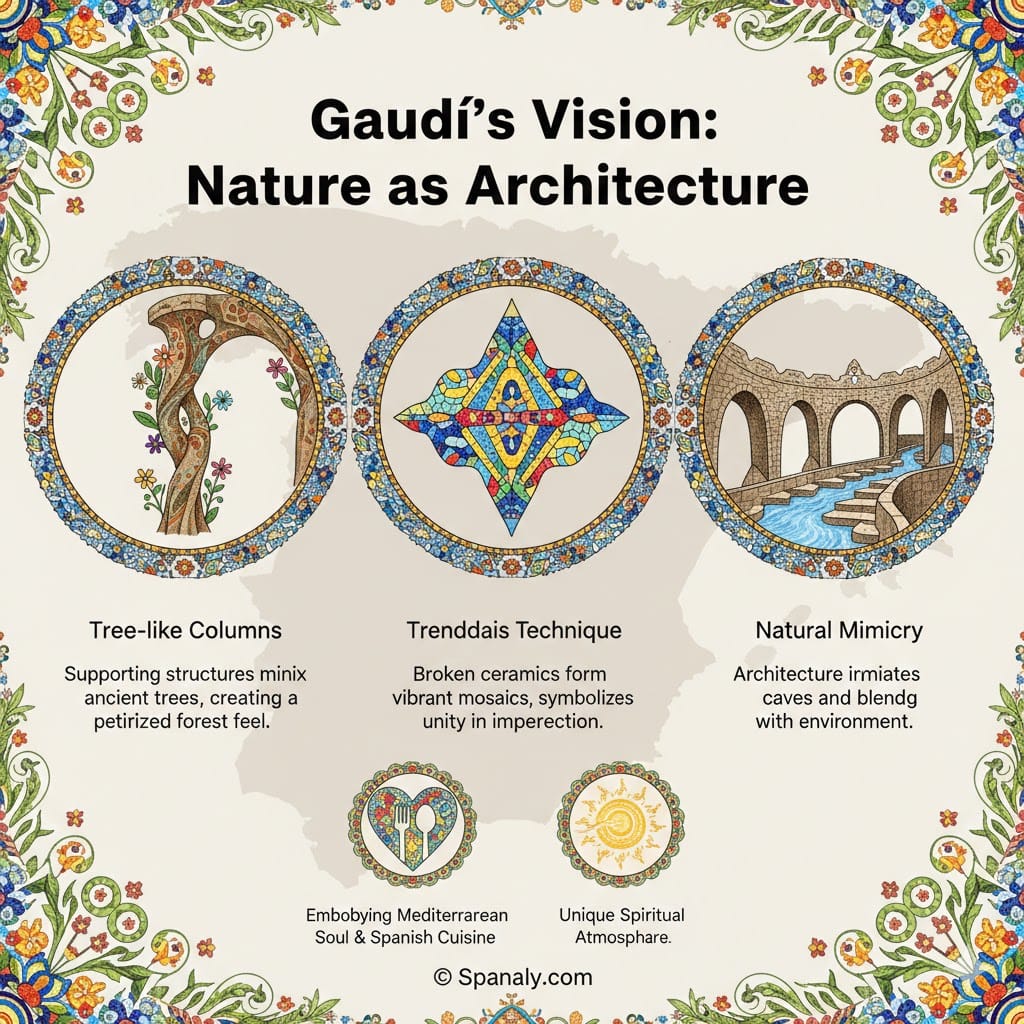 Gaudí's Vision:
Nature as Architecture

Tree-like Columns

Supporting structures minix ancient trees, creating a petirized forest feel.

Trenddais Technique

Broken ceramics form vibrant mosaics, symbolizes unity in imperection.

Natural Mimicry

Architecture irmiates caves and blendg with environment.

Embobying Mediterrarean Soul & Spanish Cuisine

Unique Spiritual Atmosphare.

© Spanaly.com