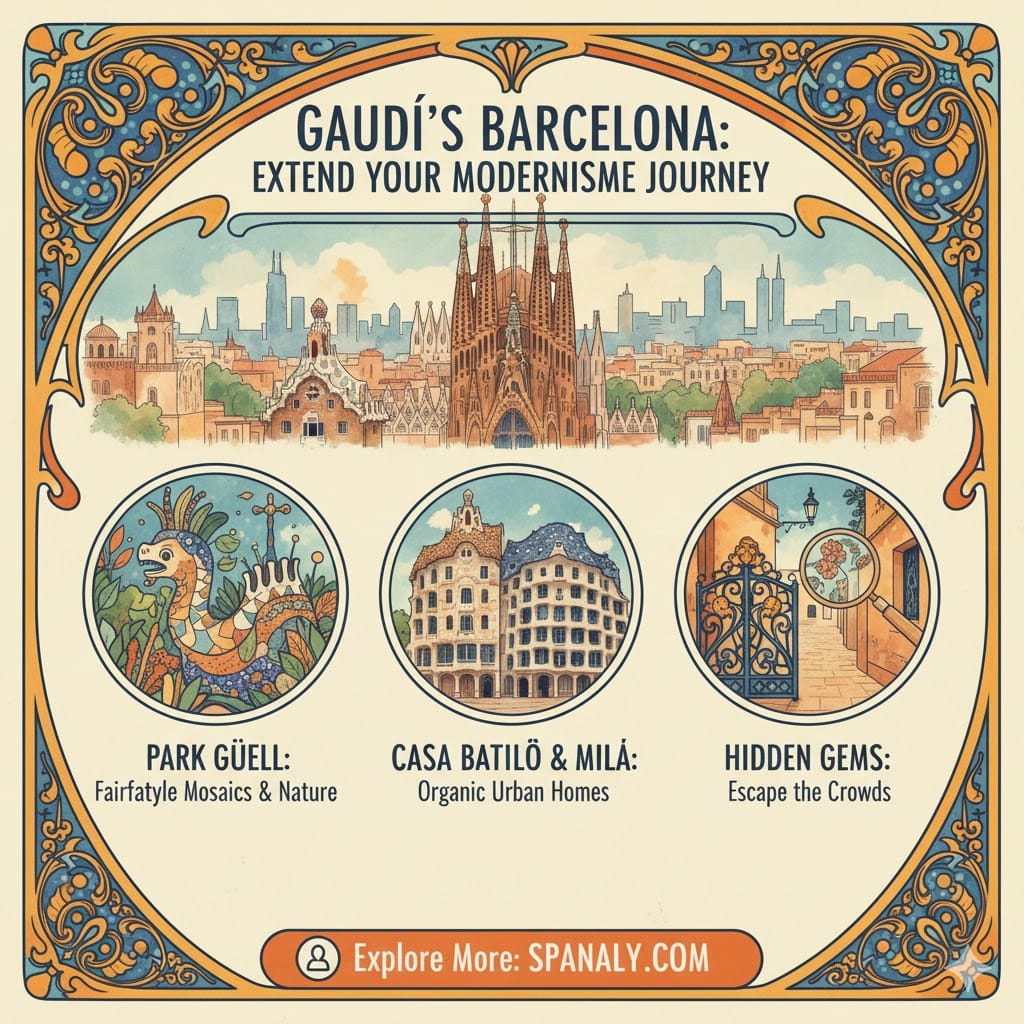 GAUDÍ'S BARCELONA:
EXTEND YOUR MODERNISME JOURNEY

PARK GÜELL:
Fairfatyle Mosaics & Nature

CASA BATILÖ & MILÁ:
Organic Urban Homes

HIDDEN GEMS:
Escape the Crowds

Explore More: SPANALY.COM