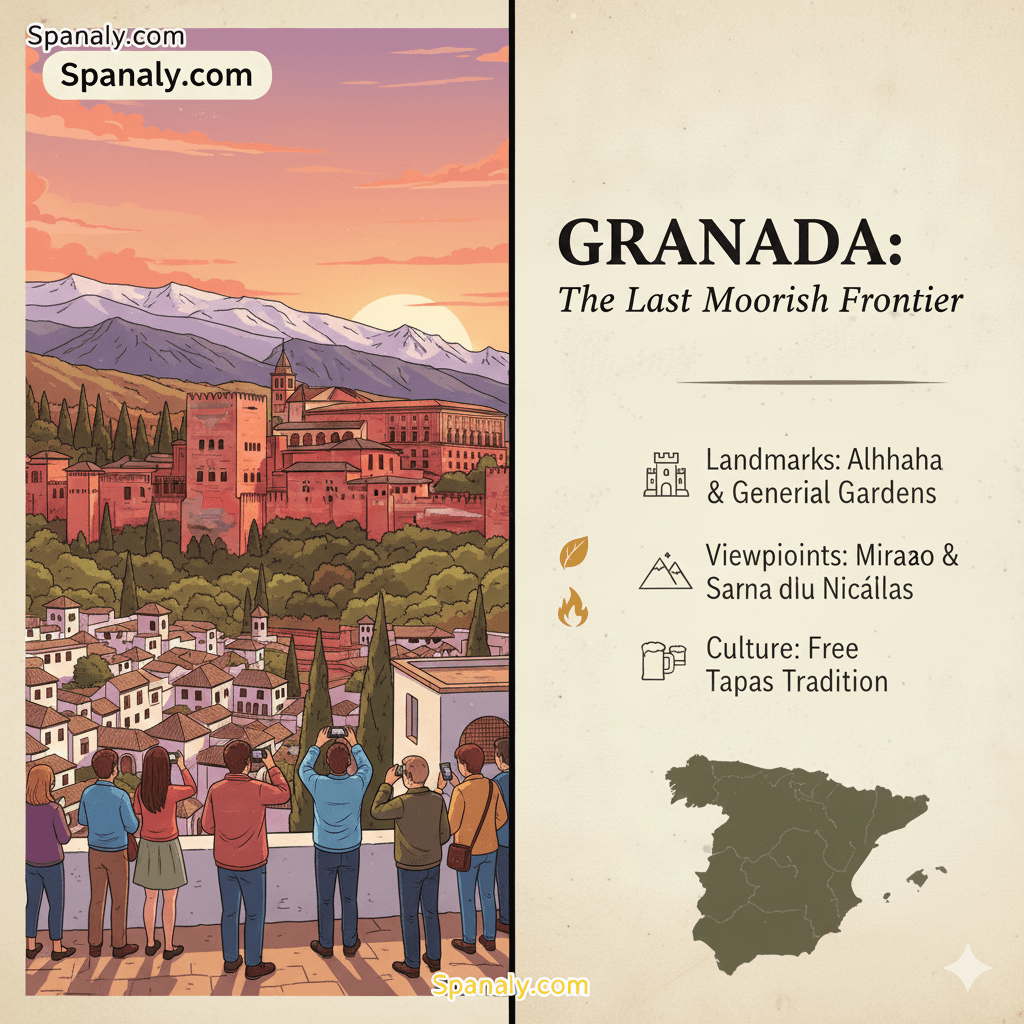 Spanaly.com

Spanaly.com

GRANADA:
The Last Moorish Frontier

Landmarks: Alhhaha & Generial Gardens

Viewpioints: Miraao & Sarna dlu Nicállas

Culture: Free Tapas Tradition

Spanaly.com