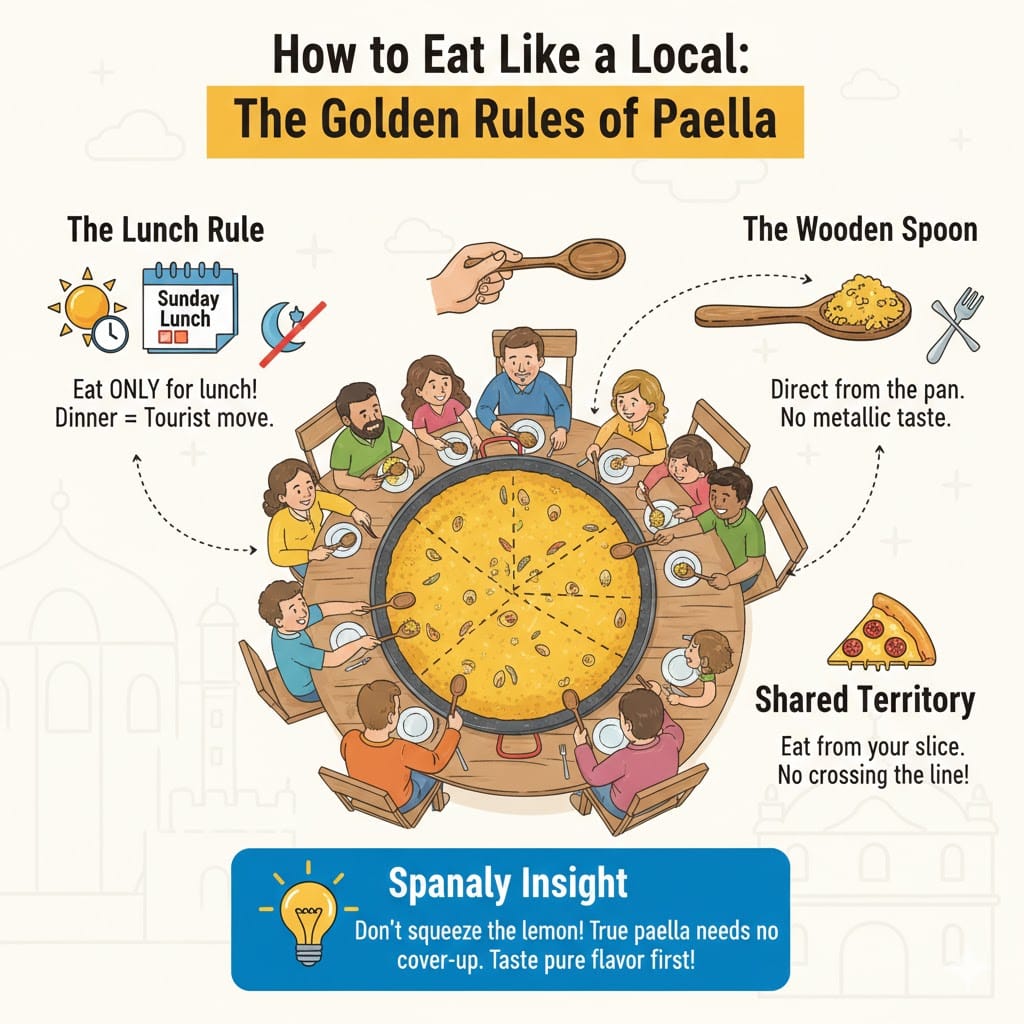 How to Eat Like a Local:
The Golden Rules of Paella

The Lunch Rule

Sunday Lunch

Eat ONLY for lunch!
Dinner = Tourist move.

The Wooden Spoon

Direct from the pan.
No metallic taste.

Shared Territory

Eat from your slice.
No crossing the line!

Spanaly Insight

Don't squeeze the lemon! True paella needs no cover-up. Taste pure flavor first!