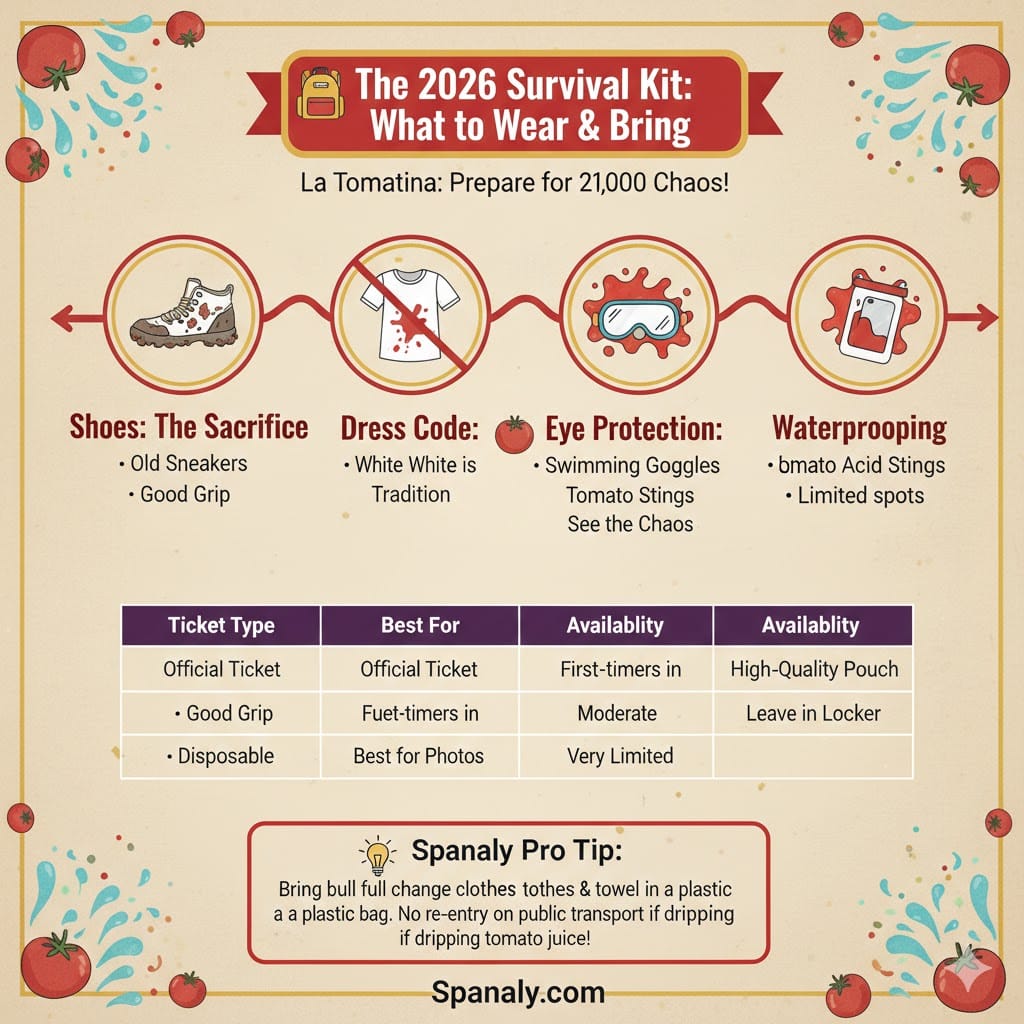 The 2026 Survival Kit: What to Wear & Bring

La Tomatina: Prepare for 21,000 Chaos!

Shoes: The Sacrifice
• Old Sneakers
• Good Grip

Dress Code:
• White White is Tradition

Eye Protection:
• Swimming Goggles
Tomato Stings
See the Chaos

Waterprooping
• bmato Acid Stings
• Limited spots

| Ticket Type | Best For | Availablity | Availablity |
|---|---|---|---|
| Official Ticket | Official Ticket | First-timers in | High-Quality Pouch |
| • Good Grip | Fuet-timers in | Moderate | Leave in Locker |
| • Disposable | Best for Photos | Very Limited | |

Spanaly Pro Tip:
Bring bull full change clothes tothes & towel in a plastic a a plastic bag. No re-entry on public transport if dripping if dripping tomato juice!

Spanaly.com