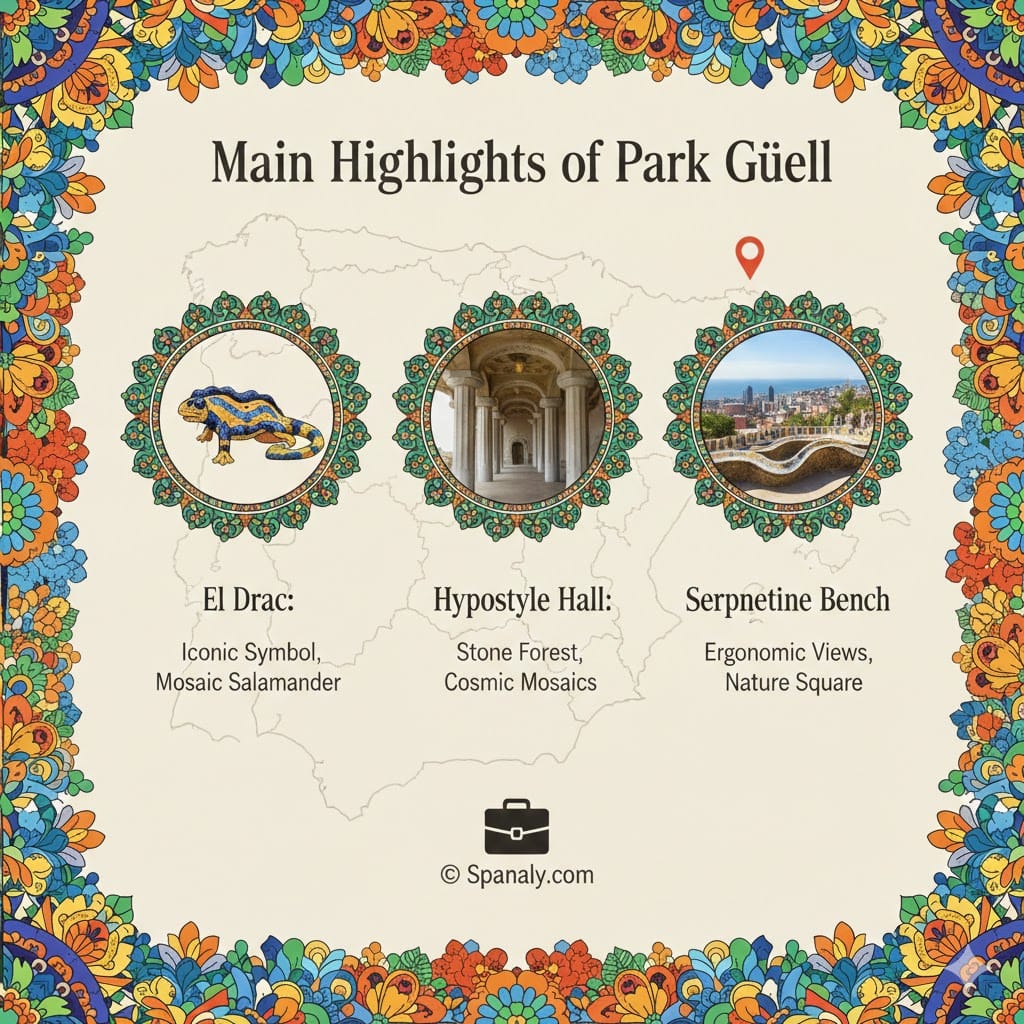 Main Highlights of Park Güell

El Drac:

Iconic Symbol, Mosaic Salamander

Hypostyle Hall:

Stone Forest, Cosmic Mosaics

Serpnetine Bench

Ergonomic Views, Nature Square

© Spanaly.com