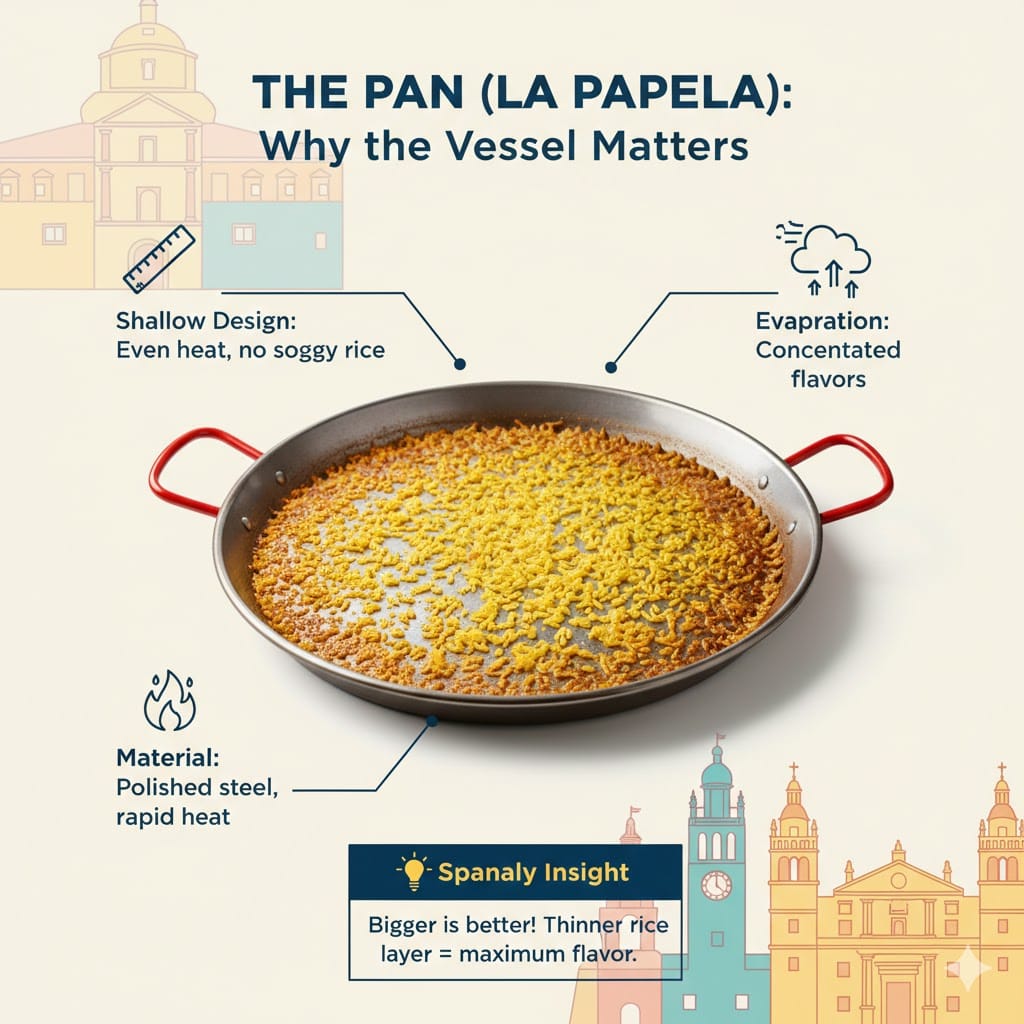 THE PAN (LA PAPELA):
Why the Vessel Matters

Shallow Design:
Even heat, no soggy rice

Evapration:
Concentated flavors

Material:
Polished steel, rapid heat

Spanaly Insight

Bigger is better! Thinner rice layer = maximum flavor.