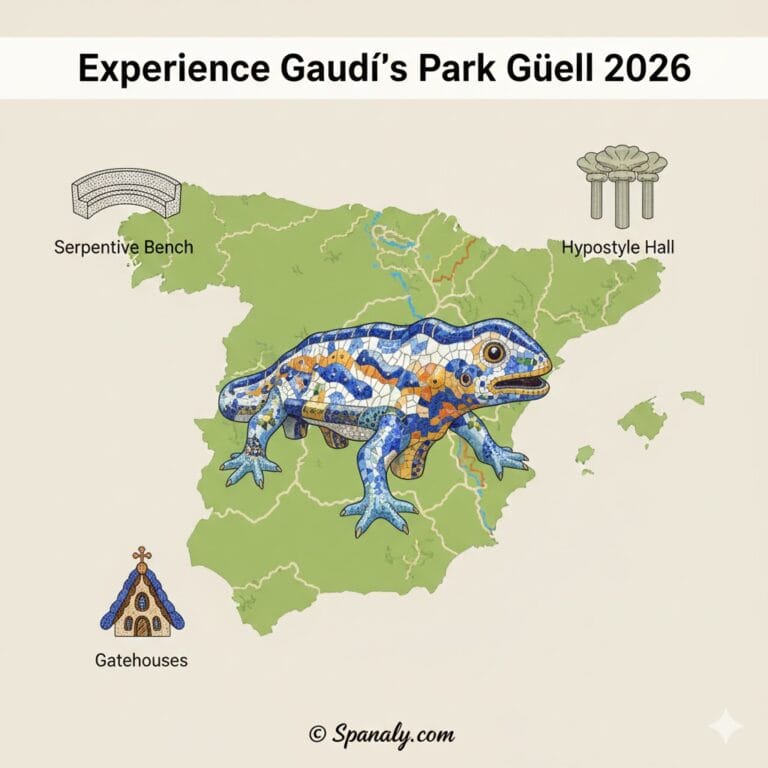 Experience Gaudí's Park Güell 2026

Serpentive Bench

Hypostyle Hall

Gatehouses

© Spanaly.com