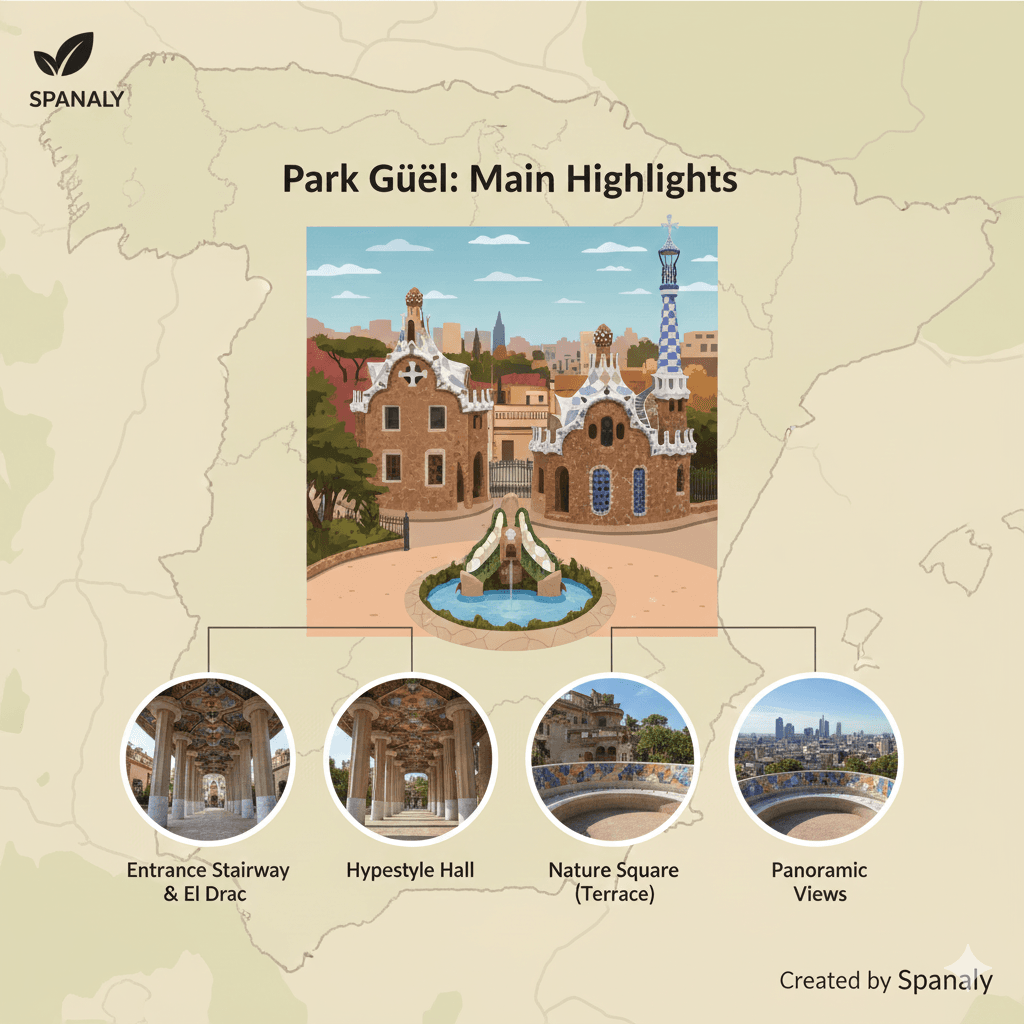 SPANALY

Park Güël: Main Highlights

Entrance Stairway & El Drac

Hypestyle Hall

Nature Square (Terrace)

Panoramic Views

Created by Spanaly