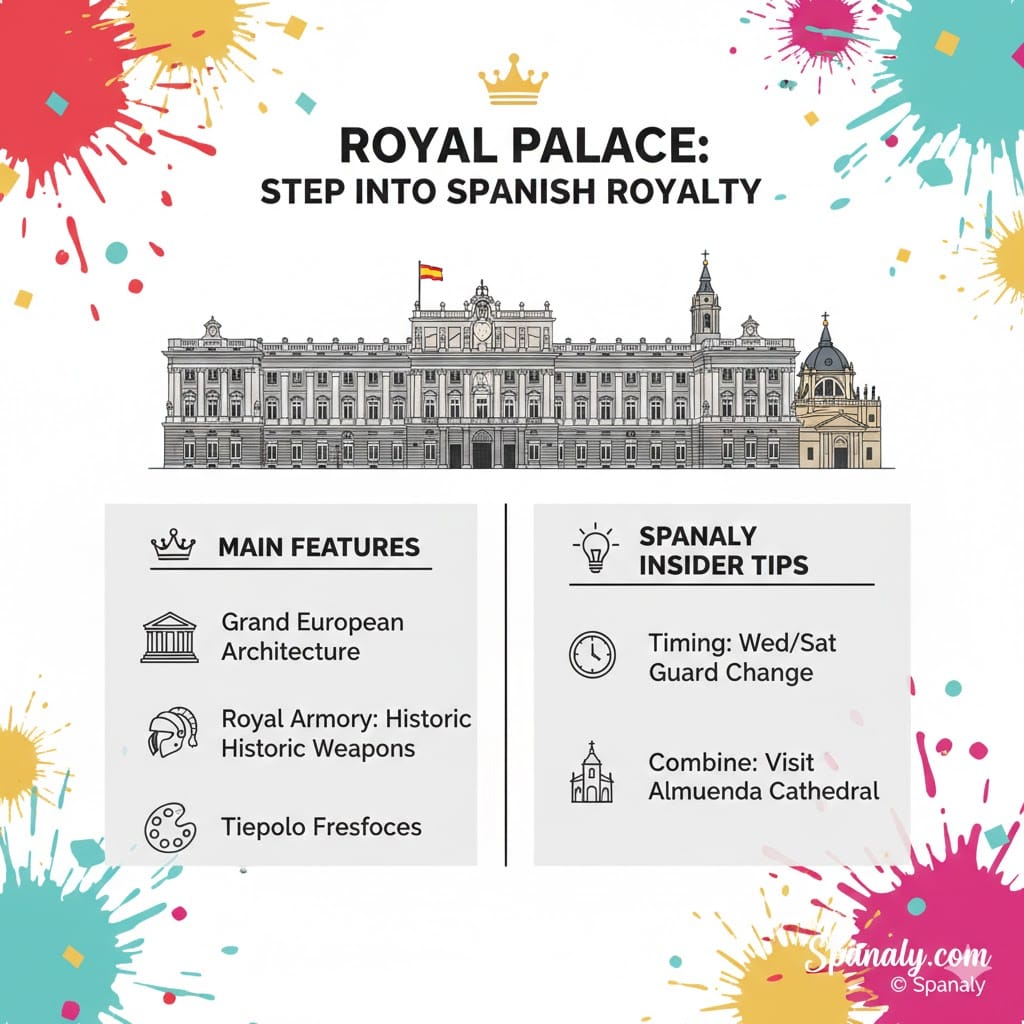 ROYAL PALACE:
STEP INTO SPANISH ROYALTY

MAIN FEATURES

Grand European Architecture

Royal Armory: Historic Historic Weapons

Tiepolo Fresfoces

SPANALY INSIDER TIPS

Timing: Wed/Sat Guard Change

Combine: Visit Almuenda Cathedral

Spanaly.com
© Spanaly