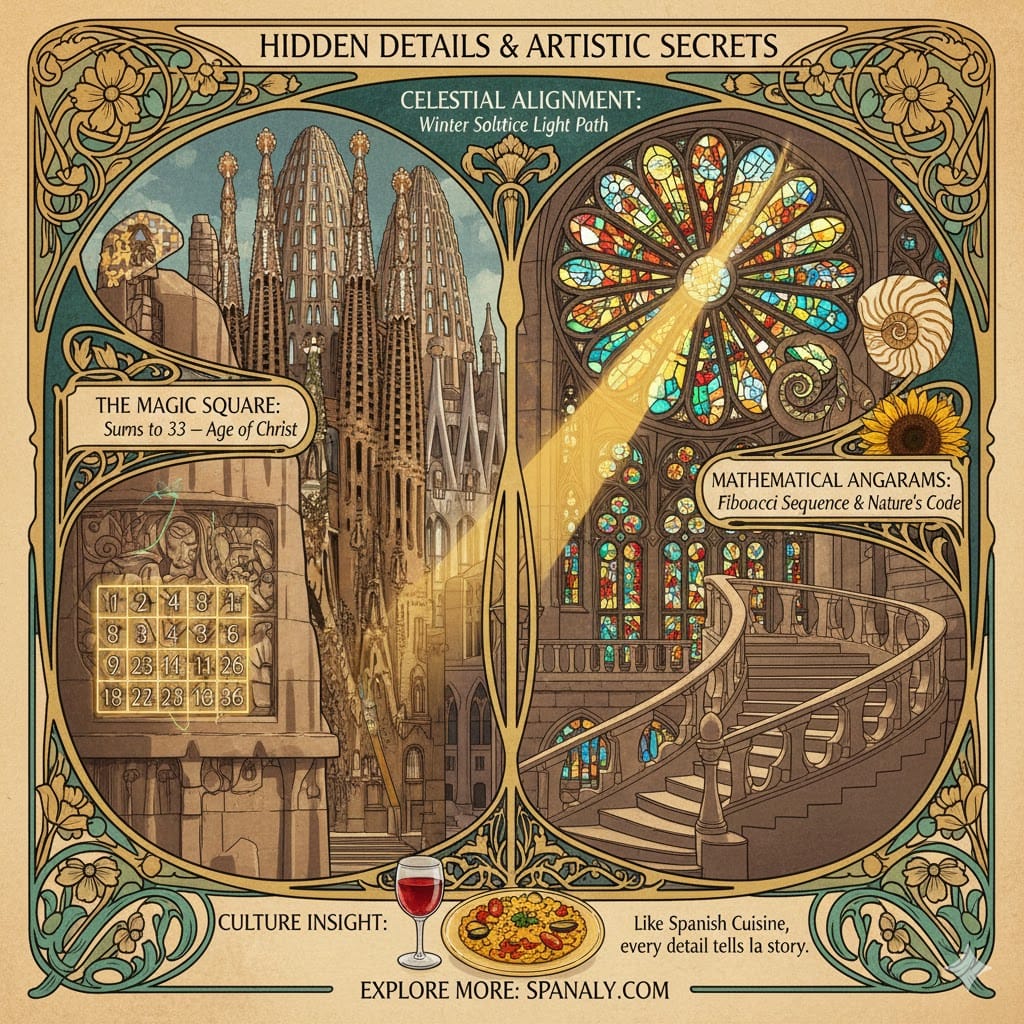 HIDDEN DETAILS & ARTISTIC SECRETS

CELESTIAL ALIGNMENT:
Winter Soltice Light Path

THE MAGIC SQUARE:
Sums to 33 – Age of Christ

| 1 | 2 | 4 | 8 | 1 |
|---|---|---|---|---|
| 8 | 3 | 4 | 3 | 6 |
| 9 | 23 | 14 | 11 | 26 |
| 18 | 22 | 28 | 16 | 36 |

MATHEMATICAL ANGARAMS:
Fiboacci Sequence & Nature's Code

CULTURE INSIGHT:

Like Spanish Cuisine, every detail tells la story.

EXPLORE MORE: SPANALY.COM