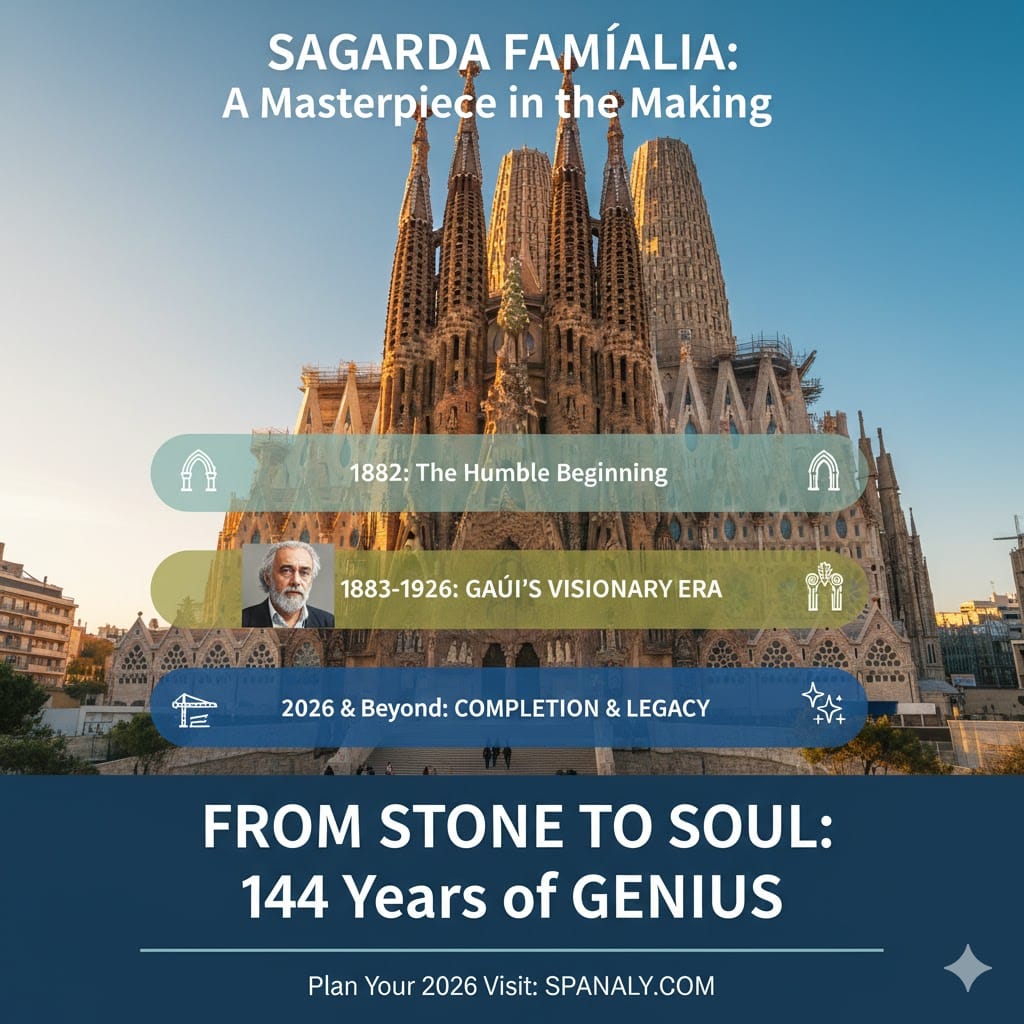 SAGARDA FAMÍALIA:
A Masterpiece in the Making

1882: The Humble Beginning

1883-1926: GAÚI'S VISIONARY ERA

2026 & Beyond: COMPLETION & LEGACY

FROM STONE TO SOUL:
144 Years of GENIUS

Plan Your 2026 Visit: SPANALY.COM