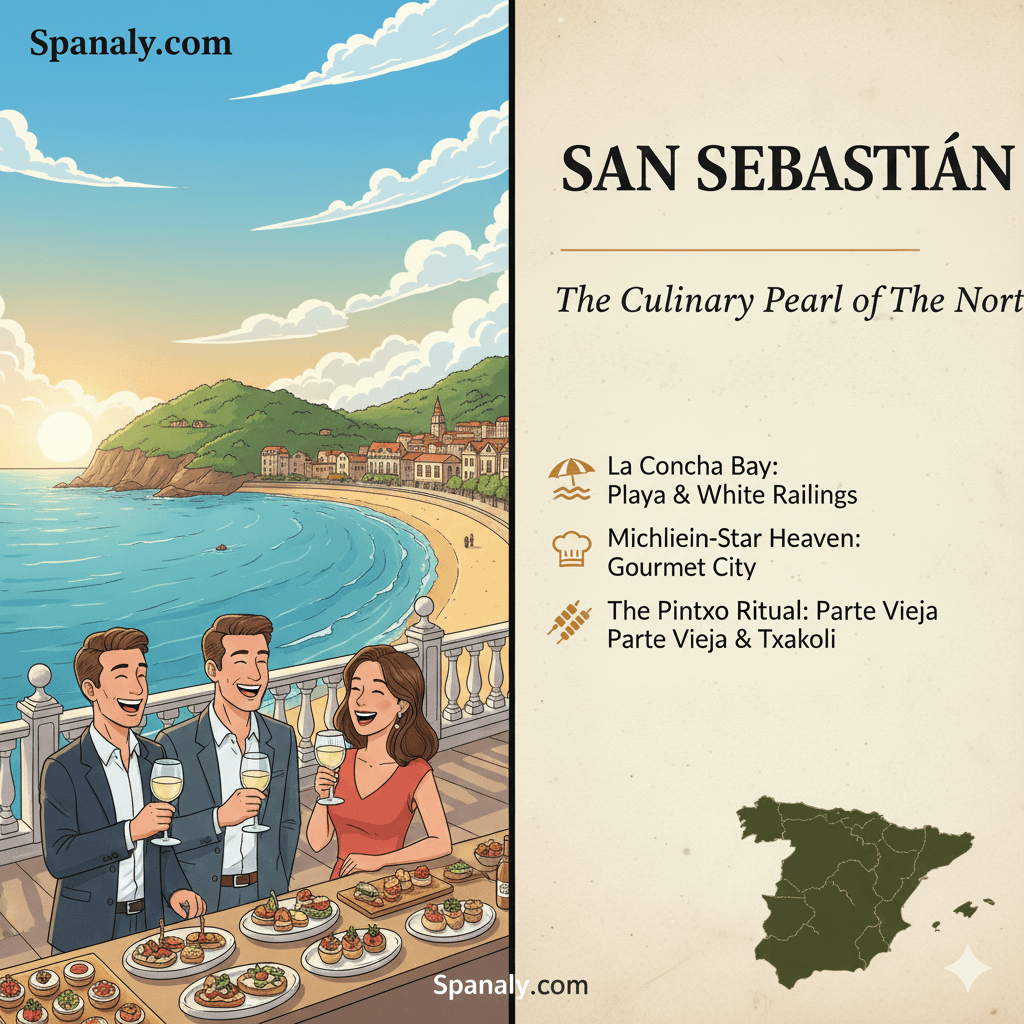 Spanaly.com

SAN SEBASTIÁN

The Culinary Pearl of The Nort

La Concha Bay: Playa & White Railings

Michliein-Star Heaven: Gourmet City

The Pintxo Ritual: Parte Vieja Parte Vieja & Txakoli

Spanaly.com