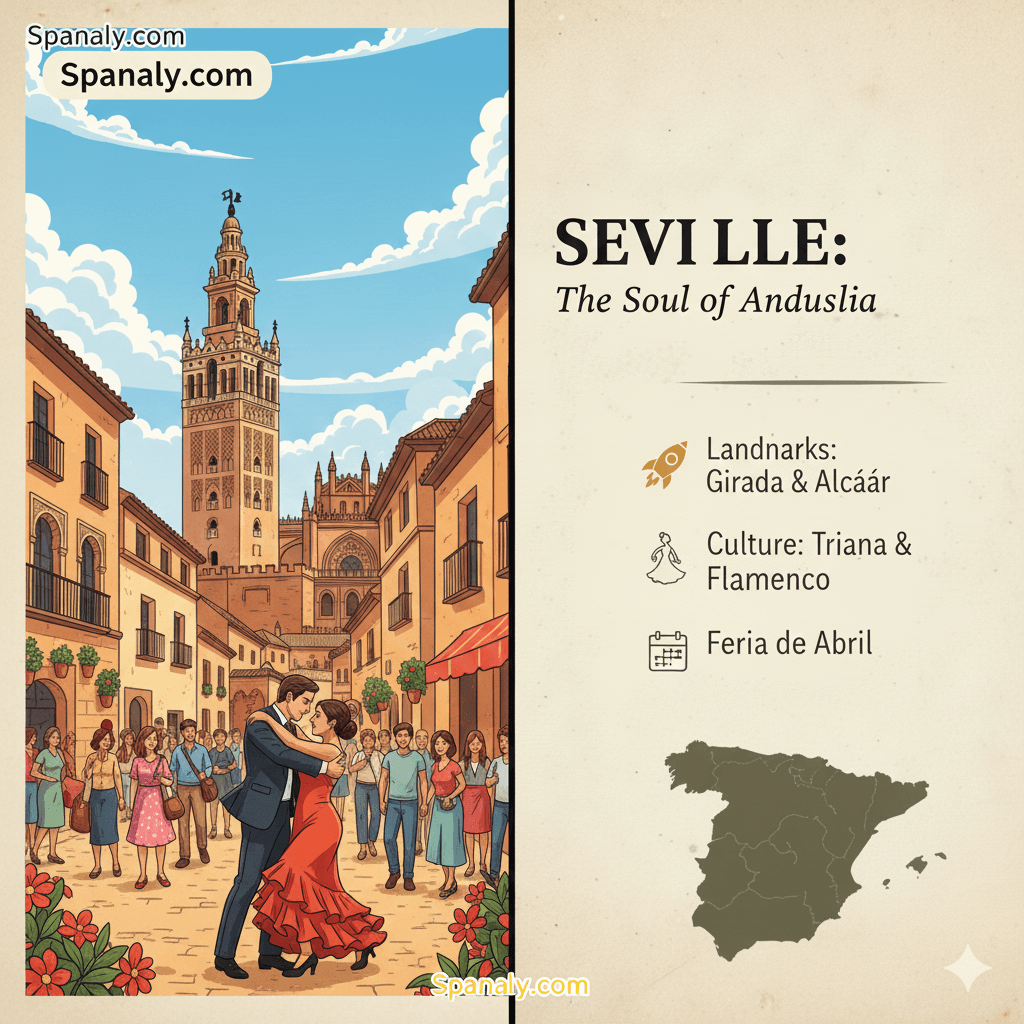 Spanaly.com

Spanaly.com

SEVI LLE:

The Soul of Anduslia

Landnarks: Girada & Alcáár

Culture: Triana & Flamenco

Feria de Abril

Spanaly.com