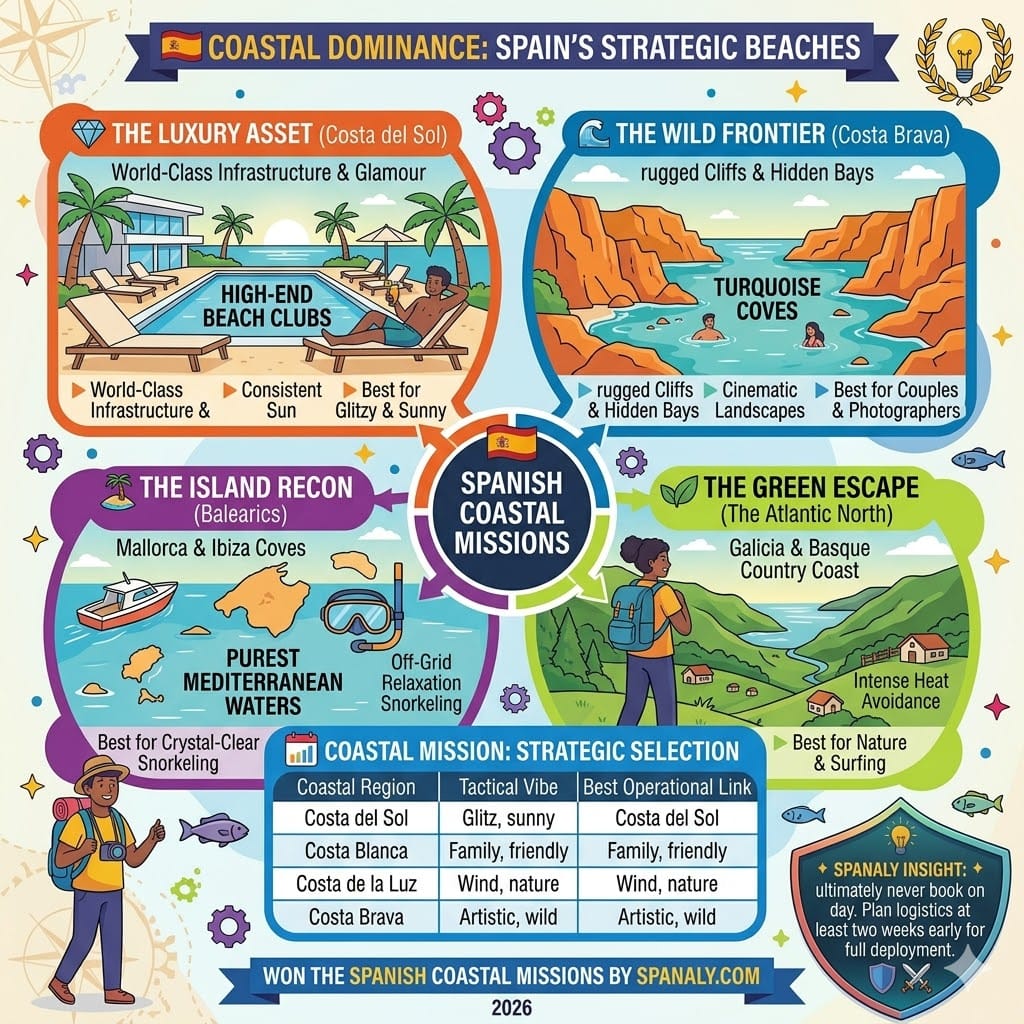 COASTAL DOMINANCE: SPAIN'S STRATEGIC BEACHES

THE LUXURY ASSET (Costa del Sol)
World-Class Infrastructure & Glamour
HIGH-END BEACH CLUBS
World-Class Infrastructure &
Consistent Sun
Best for Glitzy & Sunny

THE WILD FRONTIER (Costa Brava)
rugged Cliffs & Hidden Bays
TURQUOISE COVES
rugged Cliffs & Hidden Bays
Cinematic Landscapes
Best for Couples & Photographers

SPANISH COASTAL MISSIONS

THE ISLAND RECON (Balearics)
Mallorca & Ibiza Coves
PUREST MEDITERRANEAN WATERS
Off-Grid Relaxation Snorkeling
Best for Crystal-Clear Snorkeling

THE GREEN ESCAPE (The Atlantic North)
Galicia & Basque Country Coast
Intense Heat Avoidance
Best for Nature & Surfing

COASTAL MISSION: STRATEGIC SELECTION

| Coastal Region | Tactical Vibe | Best Operational Link |
|---|---|---|
| Costa del Sol | Glitz, sunny | Costa del Sol |
| Costa Blanca | Family, friendly | Family, friendly |
| Costa de la Luz | Wind, nature | Wind, nature |
| Costa Brava | Artistic, wild | Artistic, wild |

SPANALY INSIGHT: ultimately never book on day. Plan logistics at least two weeks early for full deployment.

WON THE SPANISH COASTAL MISSIONS BY SPANALY.COM
2026