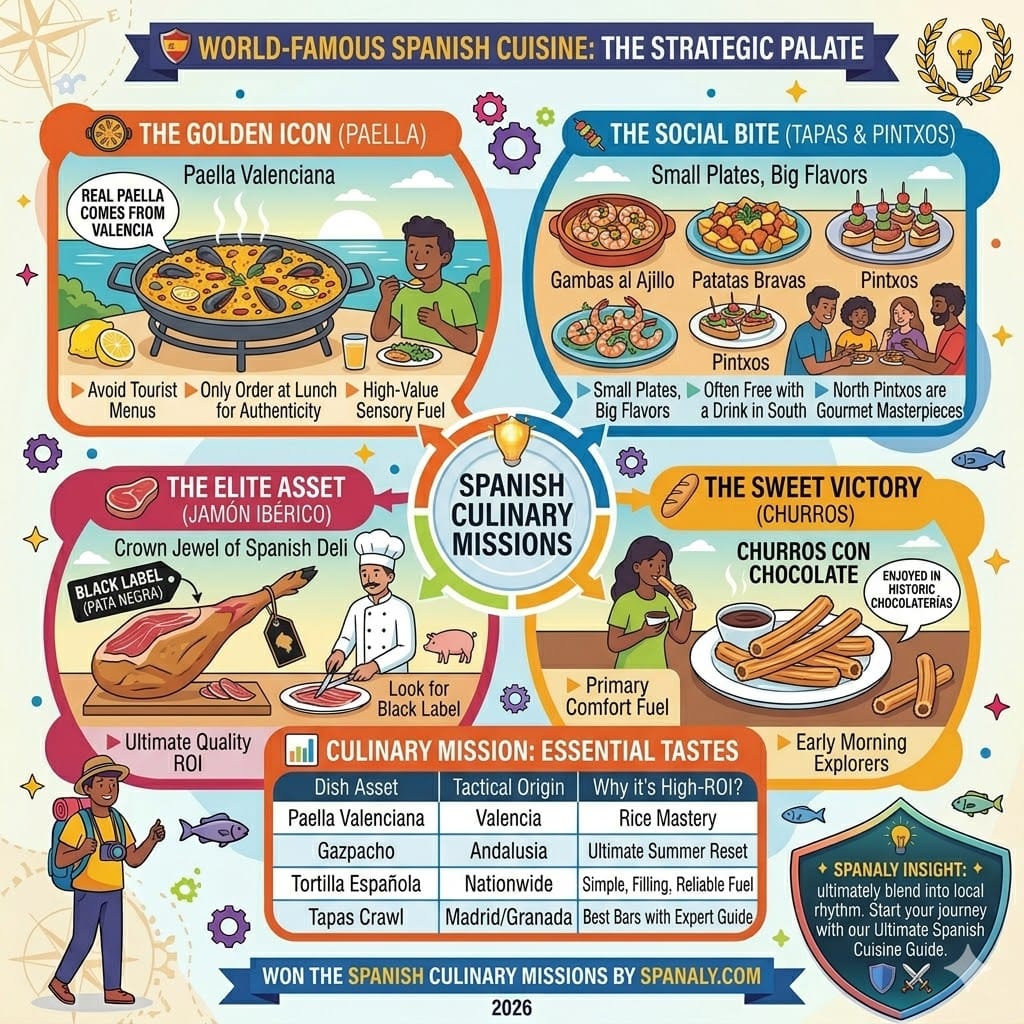 WORLD-FAMOUS SPANISH CUISINE: THE STRATEGIC PALATE

THE GOLDEN ICON (PAELLA)

Paella Valenciana

REAL PAELLA COMES FROM VALENCIA

Avoid Tourist Menus
Only Order at Lunch for Authenticity
High-Value Sensory Fuel

THE SOCIAL BITE (TAPAS & PINTXOS)

Small Plates, Big Flavors

Gambas al Ajillo
Patatas Bravas
Pintxos
Pintxos

Small Plates, Big Flavors
Often Free with a Drink in South
North Pintxos are Gourmet Masterpieces

SPANISH CULINARY MISSIONS

THE ELITE ASSET (JAMÓN IBÉRICO)

Crown Jewel of Spanish Deli

BLACK LABEL (PATA NEGRA)

Look for Black Label

Ultimate Quality ROI

THE SWEET VICTORY (CHURROS)

CHURROS CON CHOCOLATE

ENJOYED IN HISTORIC CHOCOLATERÍAS

Primary Comfort Fuel

Early Morning Explorers

CULINARY MISSION: ESSENTIAL TASTES

| Dish Asset | Tactical Origin | Why it's High-ROI? |
|---|---|---|
| Paella Valenciana | Valencia | Rice Mastery |
| Gazpacho | Andalusia | Ultimate Summer Reset |
| Tortilla Española | Nationwide | Simple, Filling, Reliable Fuel |
| Tapas Crawl | Madrid/Granada | Best Bars with Expert Guide |

SPANALY INSIGHT: ultimately blend into local rhythm. Start your journey with our Ultimate Spanish Cuisine Guide.

WON THE SPANISH CULINARY MISSIONS BY SPANALY.COM

2026