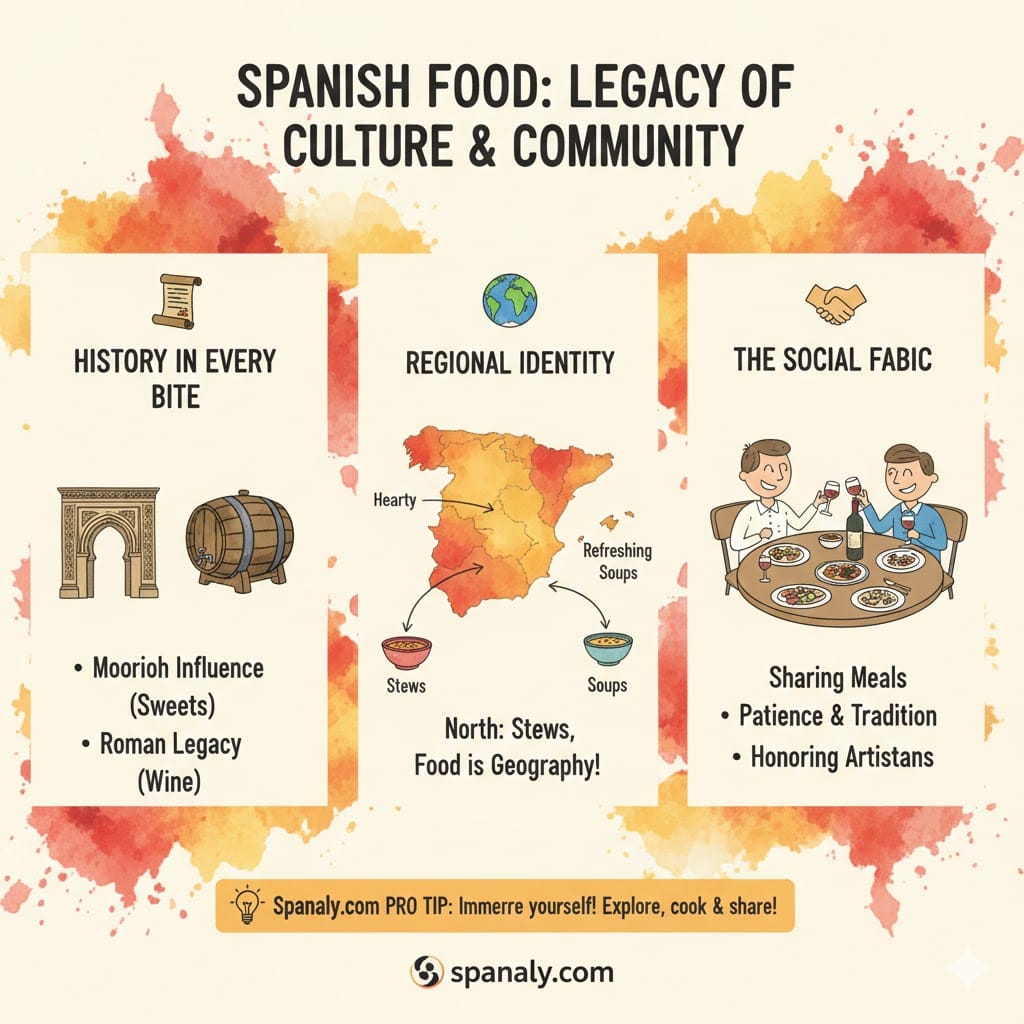 SPANISH FOOD: LEGACY OF CULTURE & COMMUNITY

HISTORY IN EVERY BITE

• Moorioh Influence (Sweets)
• Roman Legacy (Wine)

REGIONAL IDENTITY

Hearty

Refreshing Soups

Stews

Soups

North: Stews, Food is Geography!

THE SOCIAL FABIC

Sharing Meals
• Patience & Tradition
• Honoring Artistans

Spanaly.com PRO TIP: Immerre yourself! Explore, cook & share!

spanaly.com