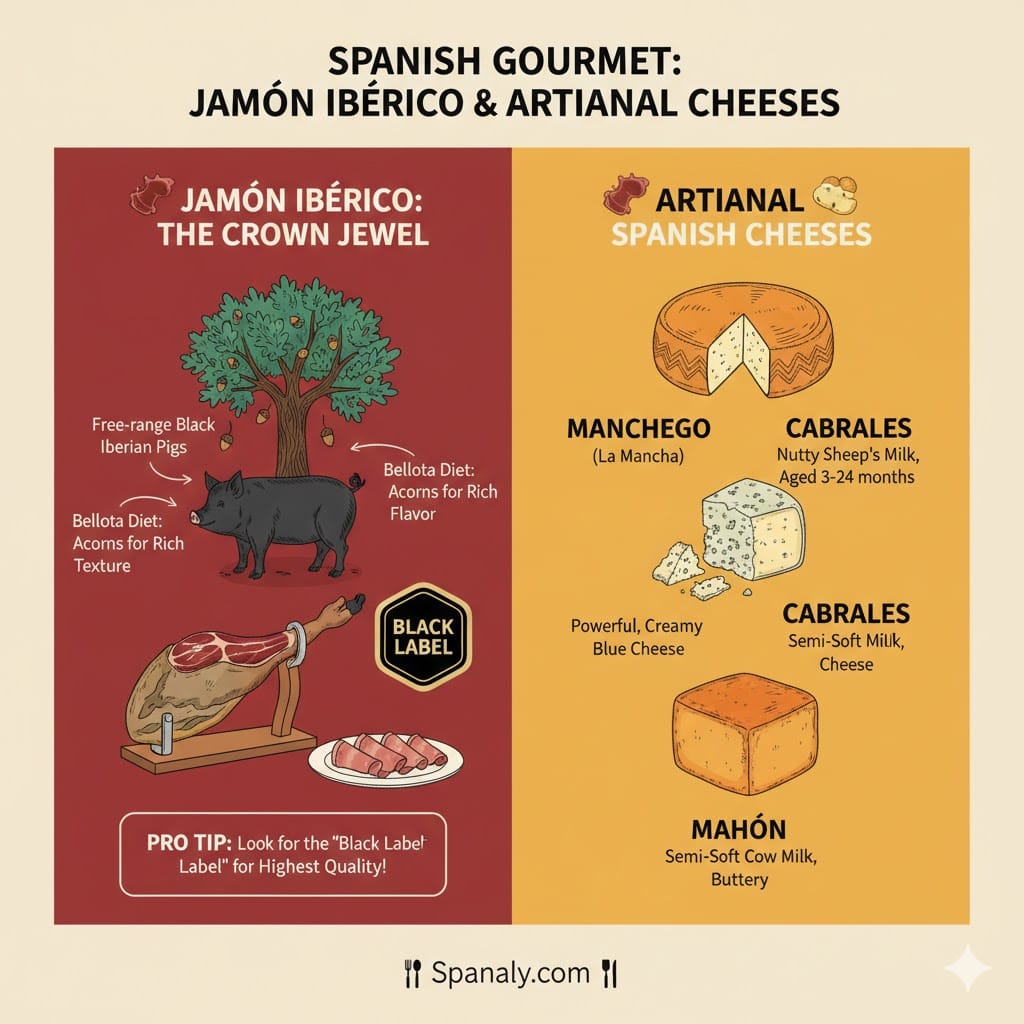 SPANISH GOURMET:
JAMÓN IBÉRICO & ARTIANAL CHEESES

JAMÓN IBÉRICO:
THE CROWN JEWEL

Free-range Black Iberian Pigs

Bellota Diet: Acorns for Rich Flavor

Bellota Diet: Acorns for Rich Texture

BLACK LABEL

PRO TIP: Look for the "Black Label Label" for Highest Quality!

ARTIANAL
SPANISH CHEESES

MANCHEGO
(La Mancha)

CABRALES
Nutty Sheep's Milk, Aged 3-24 months

Powerful, Creamy Blue Cheese

CABRALES
Semi-Soft Milk, Cheese

MAHÓN
Semi-Soft Cow Milk, Buttery

Spanaly.com