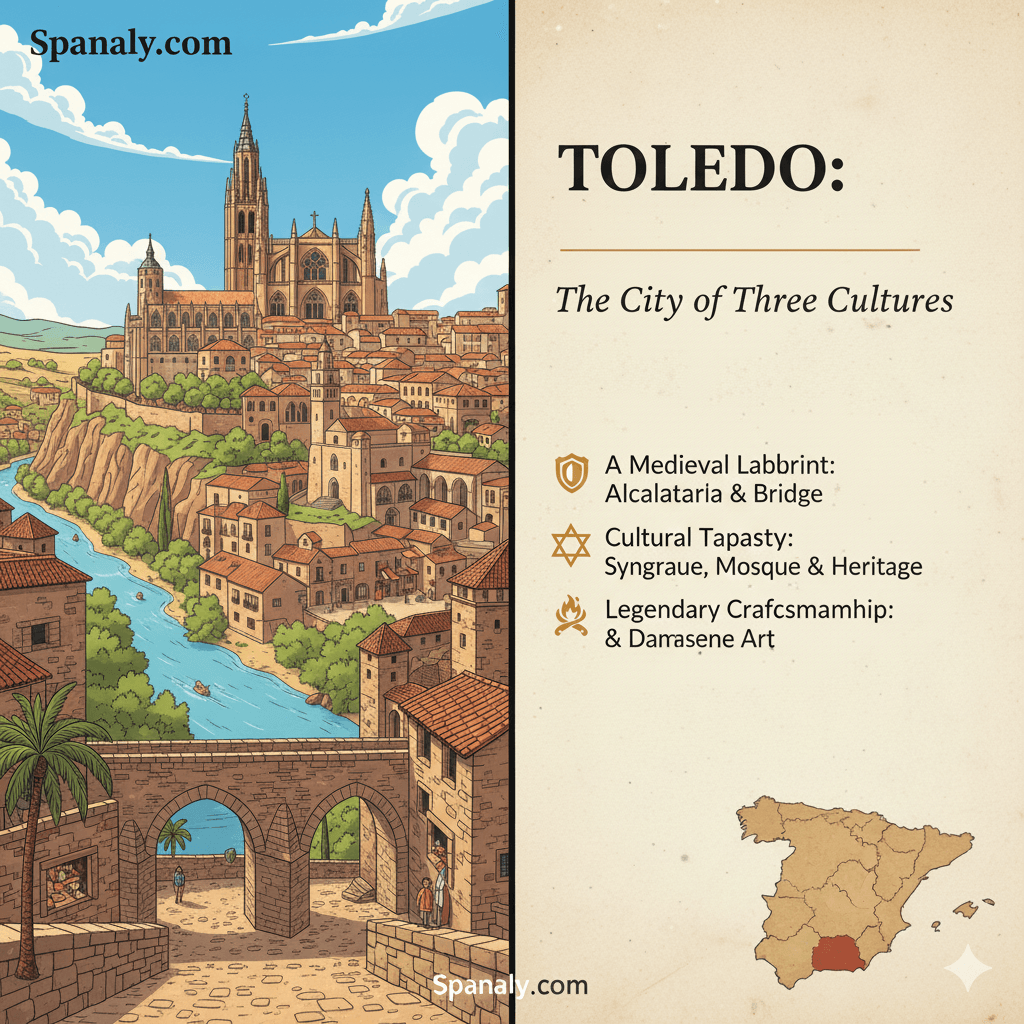 Spanaly.com

TOLEDO:

The City of Three Cultures

A Medieval Labbrint: Alcalataria & Bridge

Cultural Tapasty: Syngraue, Mosque & Heritage

Legendary Crafcsmamhip: & Damasene Art

Spanaly.com