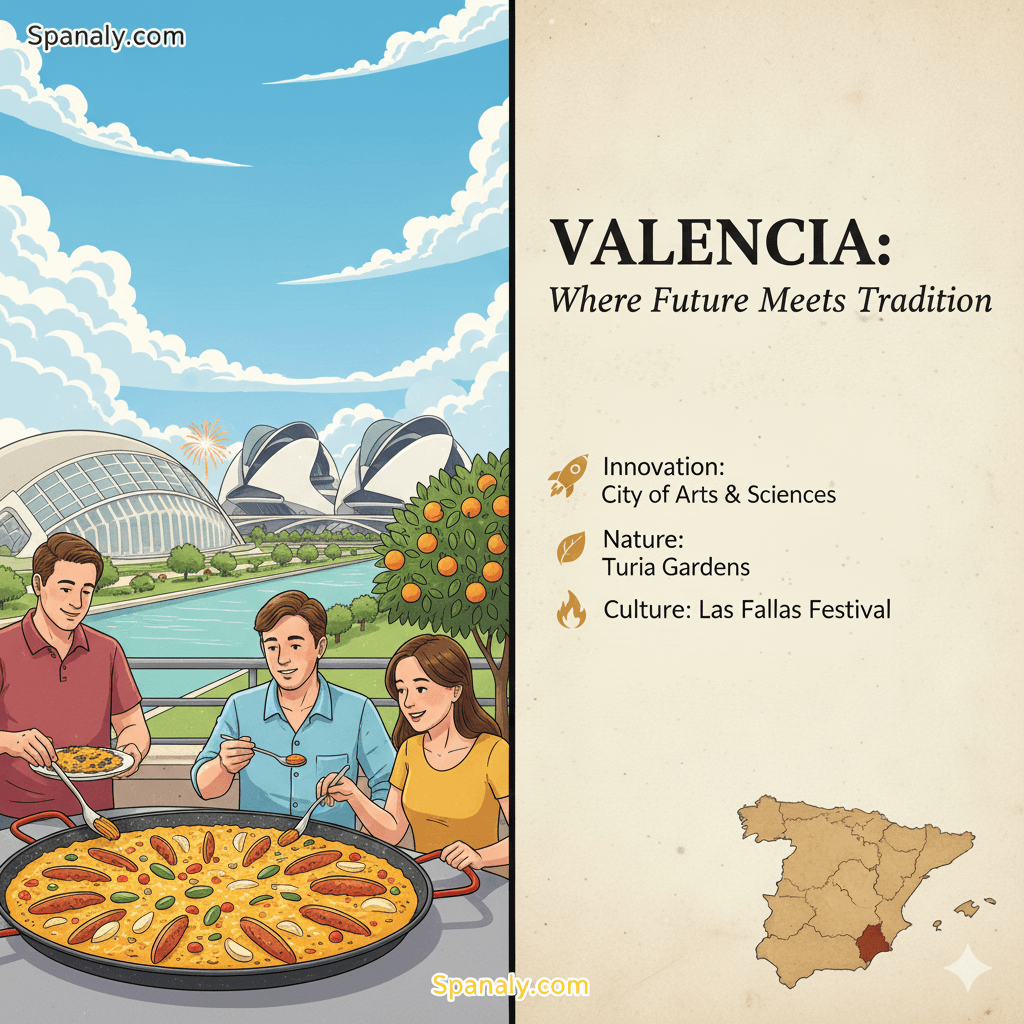 Spanaly.com

VALENCIA:
Where Future Meets Tradition

Innovation:
City of Arts & Sciences

Nature:
Turia Gardens

Culture: Las Fallas Festival

Spanaly.com