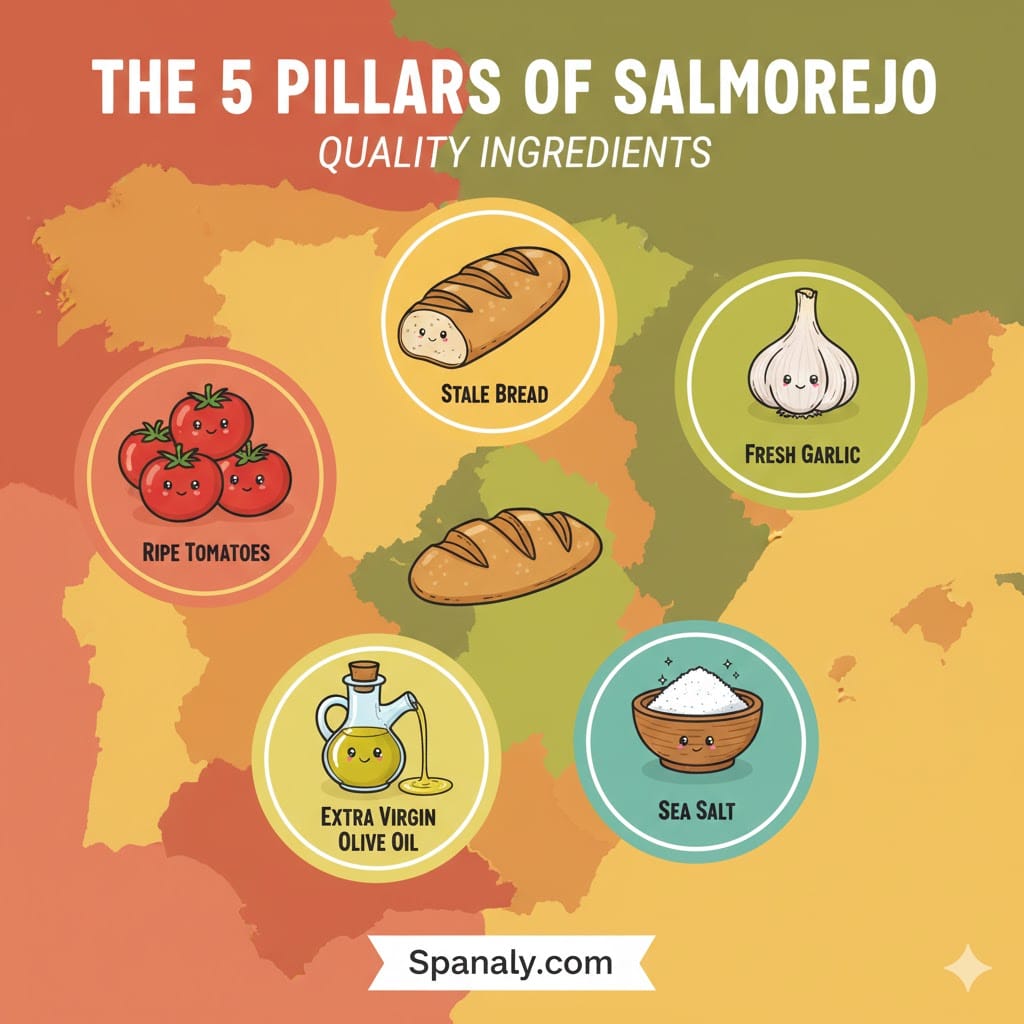 THE 5 PILLARS OF SALMOREJO

QUALITY INGREDIENTS

STALE BREAD

FRESH GARLIC

RIPE TOMATOES

EXTRA VIRGIN OLIVE OIL

SEA SALT

Spanaly.com