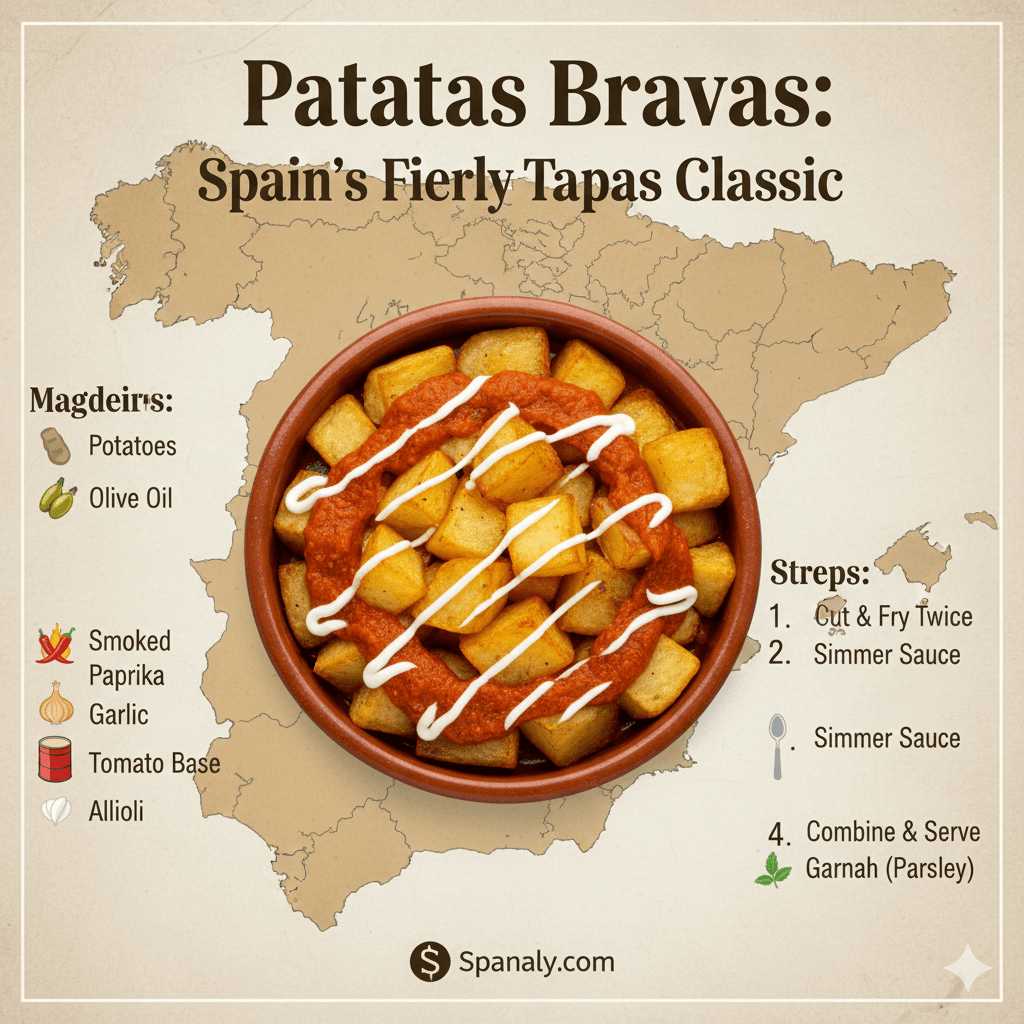 Patatas Bravas:
Spain's Fierly Tapas Classic

Magdeirs:
Potatoes
Olive Oil

Smoked Paprika
Garlic
Tomato Base
Allioli

Streps:
1. Cut & Fry Twice
2. Simmer Sauce
. Simmer Sauce
4. Combine & Serve
Garnah (Parsley)

Spanaly.com