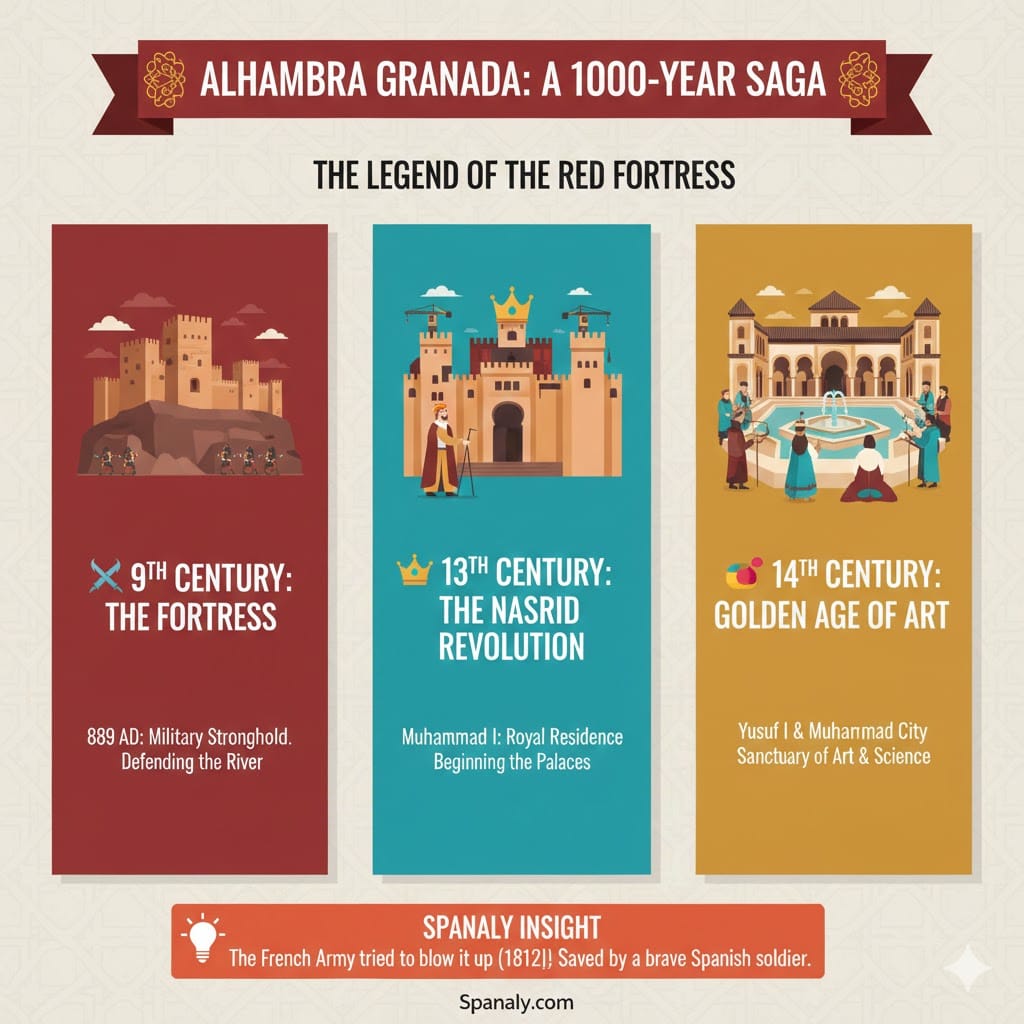 ALHAMBRA GRANADA: A 1000-YEAR SAGA

THE LEGEND OF THE RED FORTRESS

9TH CENTURY: THE FORTRESS

889 AD: Military Stronghold. Defending the River

13TH CENTURY: THE NASRID REVOLUTION

Muhammad I: Royal Residence Beginning the Palaces

14TH CENTURY: GOLDEN AGE OF ART

Yusuf I & Muhammad City Sanctuary of Art & Science

SPANALY INSIGHT

The French Army tried to blow it up (1812)! Saved by a brave Spanish soldier.

Spanaly.com