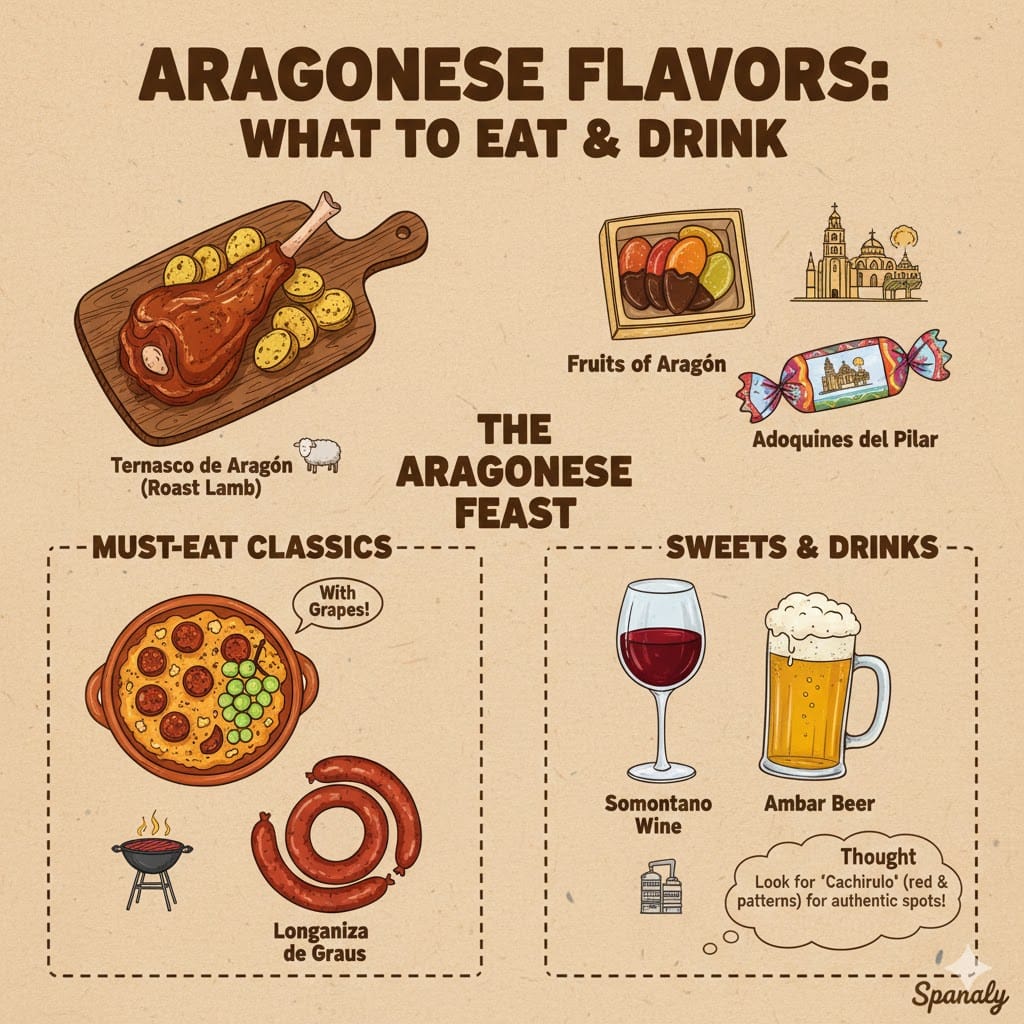 ARAGONESE FLAVORS:
WHAT TO EAT & DRINK

Ternasco de Aragón
(Roast Lamb)

Fruits of Aragón

Adoquines del Pilar

THE
ARAGONESE
FEAST

MUST-EAT CLASSICS

With Grapes!

Longaniza
de Graus

SWEETS & DRINKS

Somontano
Wine

Ambar Beer

Thought
Look for 'Cachirulo' (red & patterns) for authentic spots!

Spanaly