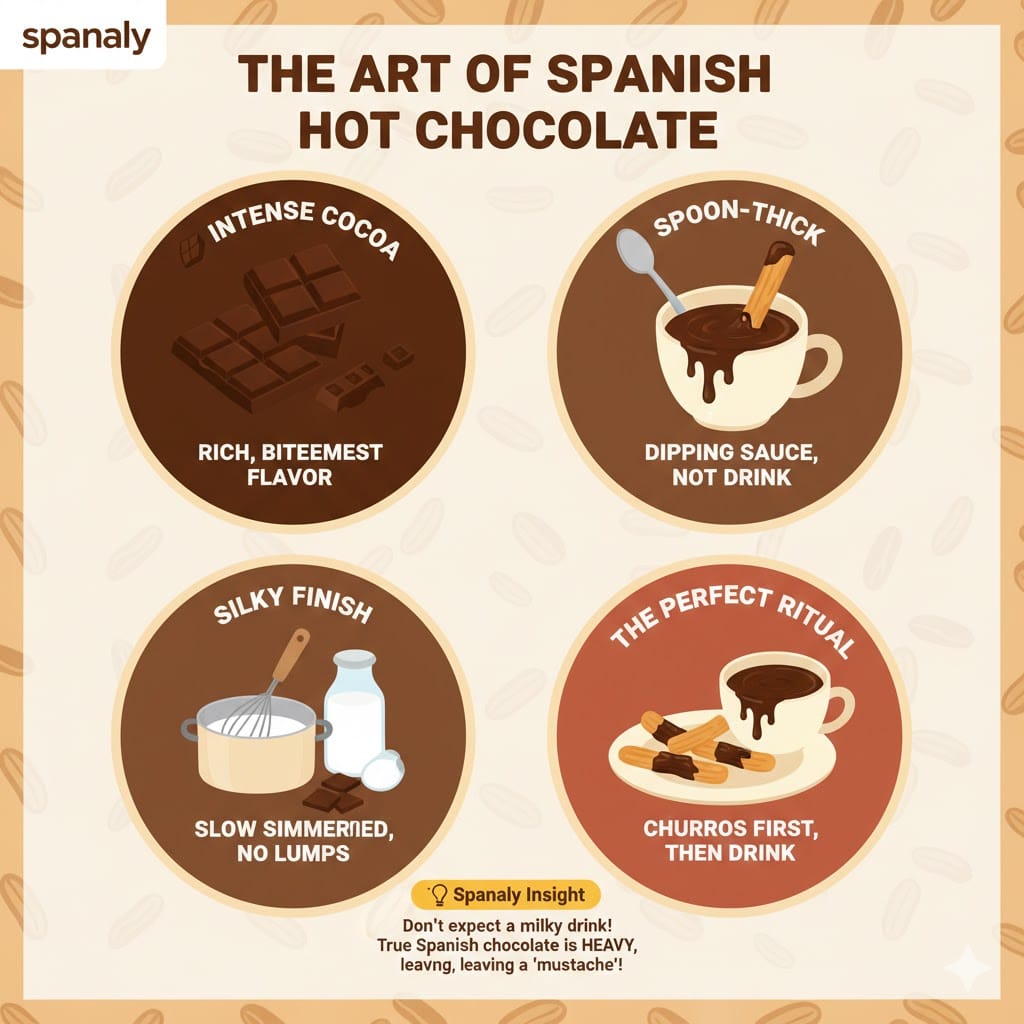 spanaly

THE ART OF SPANISH HOT CHOCOLATE

INTENSE COCOA

RICH, BITEEMEST FLAVOR

SPOON-THICK

DIPPING SAUCE, NOT DRINK

SILKY FINISH

SLOW SIMMERNED, NO LUMPS

THE PERFECT RITUAL

CHURROS FIRST, THEN DRINK

Spanaly Insight

Don't expect a milky drink! True Spanish chocolate is HEAVY, leavng, leaving a 'mustache'!