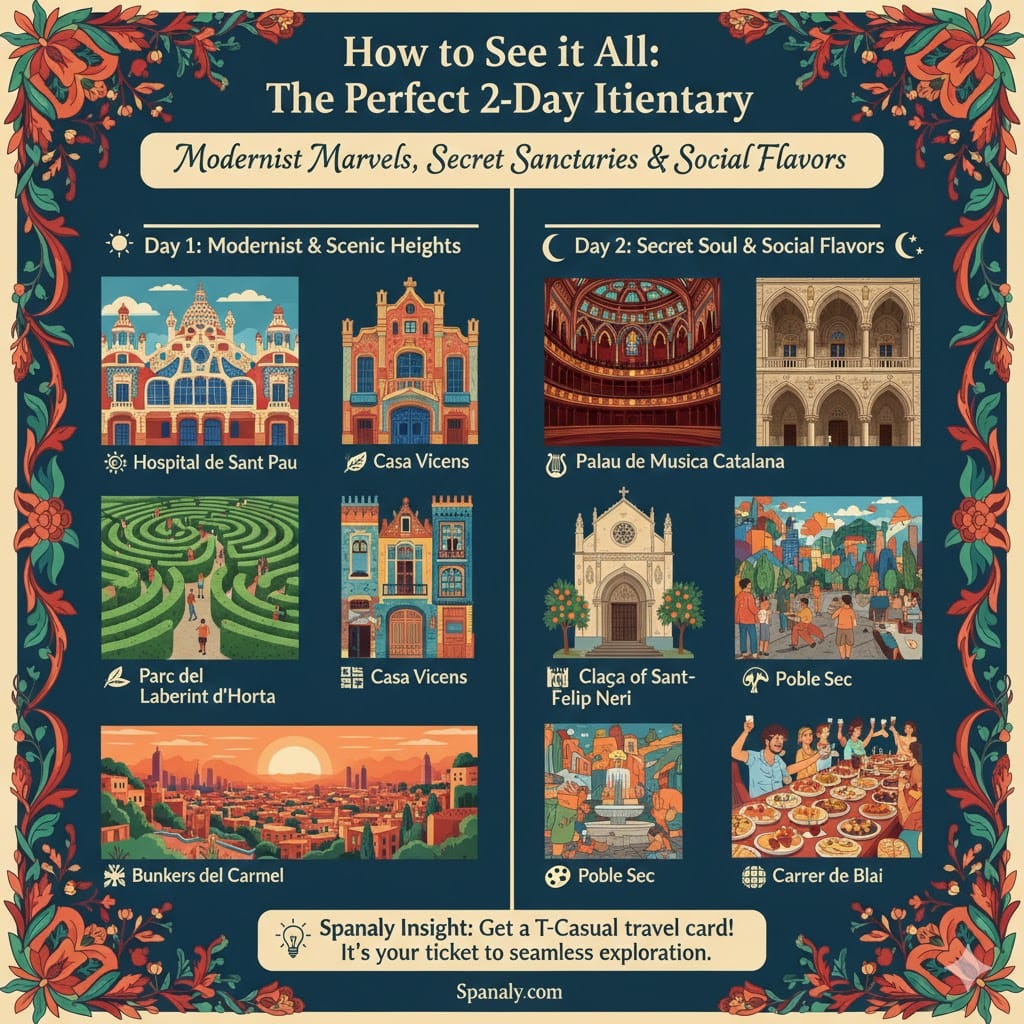 How to See it All:
The Perfect 2-Day Itientary

Modernist Marvels, Secret Sanctaries & Social Flavors

Day 1: Modernist & Scenic Heights

Hospital de Sant Pau

Casa Vicens

Parc del Laberint d'Horta

Casa Vicens

Bunkers del Carmel

Day 2: Secret Soul & Social Flavors

Palau de Musica Catalana

Claça of Sant-Felip Neri

Poble Sec

Poble Sec

Carrer de Blai

Spanaly Insight: Get a T-Casual travel card! It's your ticket to seamless exploration.

Spanaly.com