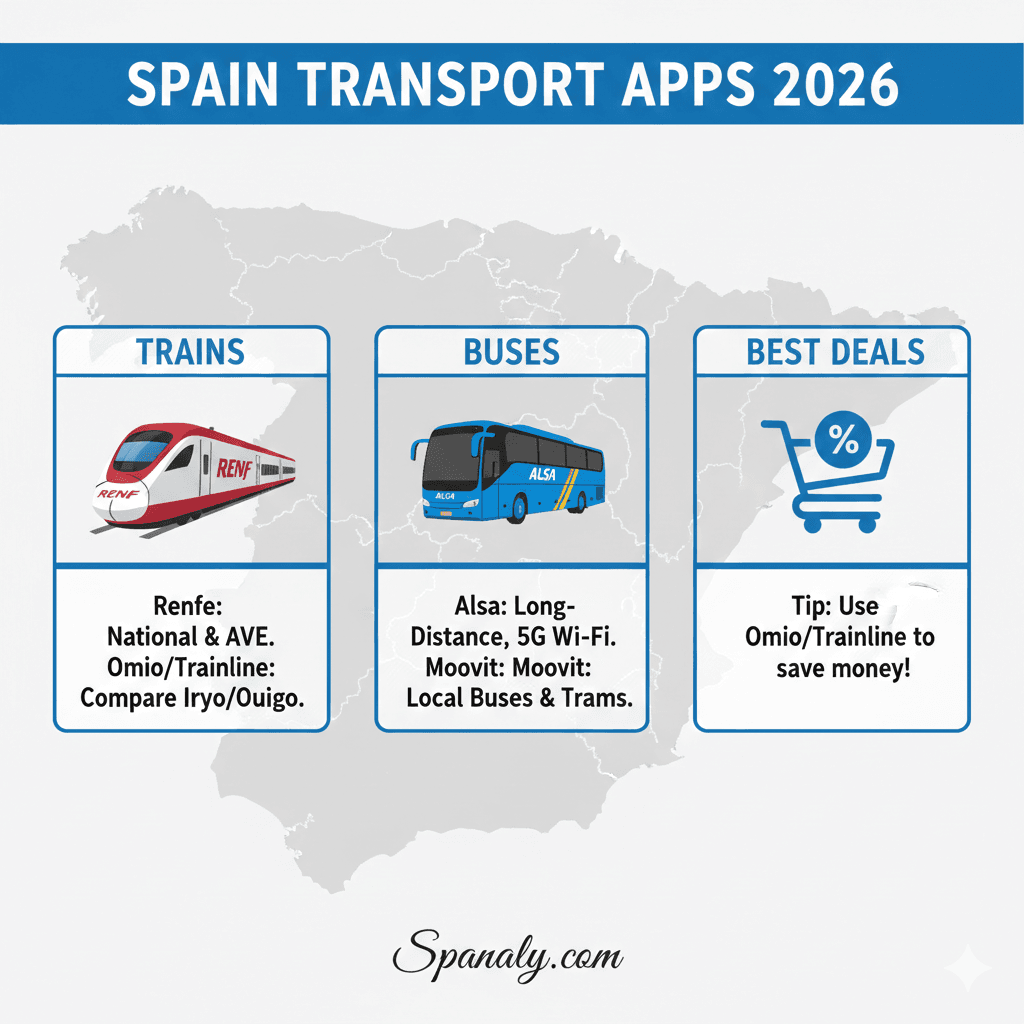 SPAIN TRANSPORT APPS 2026

TRAINS

RENF

RENF

Renfe: National & AVE. Omio/Trainline: Compare Iryo/Ouigo.

BUSES

ALSA

ALSA

Alsa: Long-Distance, 5G Wi-Fi. Moovit: Moovit: Local Buses & Trams.

BEST DEALS

%

Tip: Use Omio/Trainline to save money!

Spanaly.com