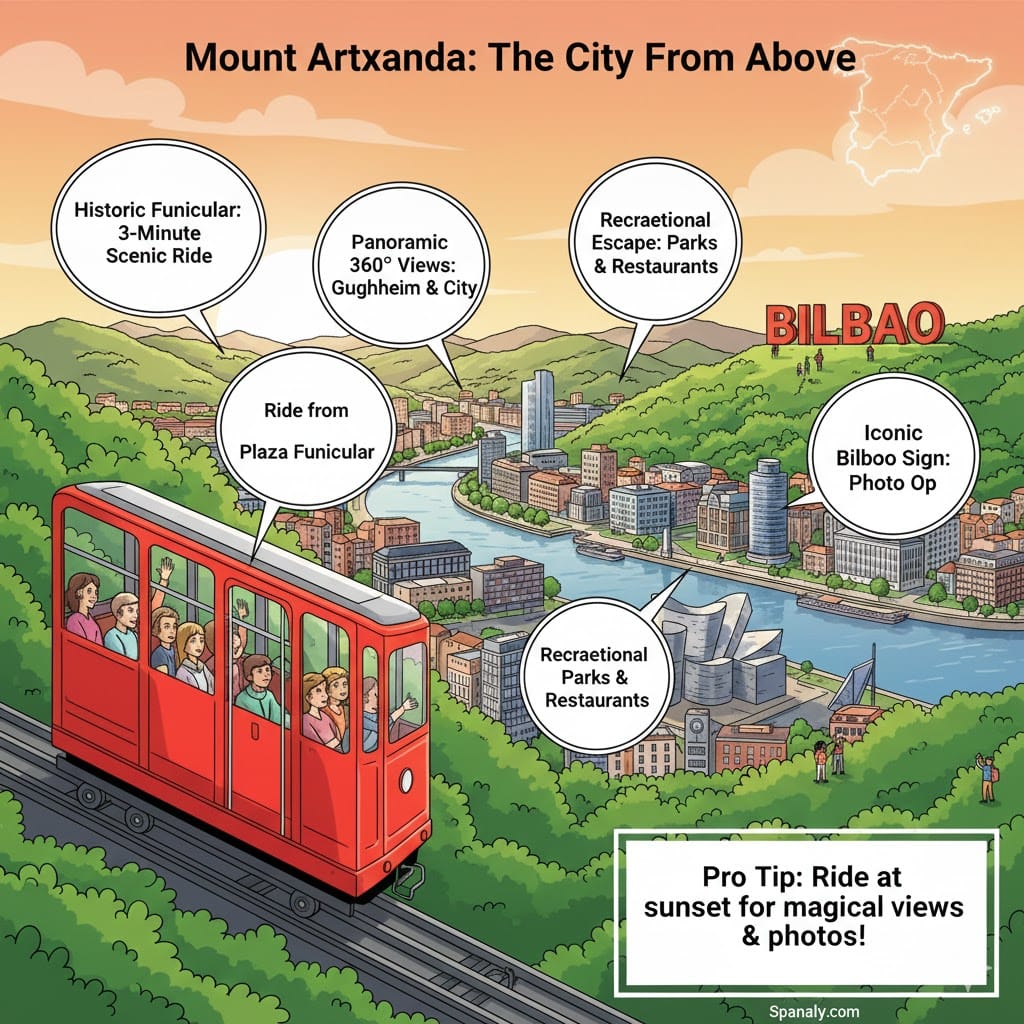 Mount Artxanda: The City From Above

Historic Funicular: 3-Minute Scenic Ride

Panoramic 360° Views: Gughheim & City

Recraetional Escape: Parks & Restaurants

BILBAO

Ride from Plaza Funicular

Iconic Bilboo Sign: Photo Op

Recraetional Parks & Restaurants

Pro Tip: Ride at sunset for magical views & photos!

Spanaly.com