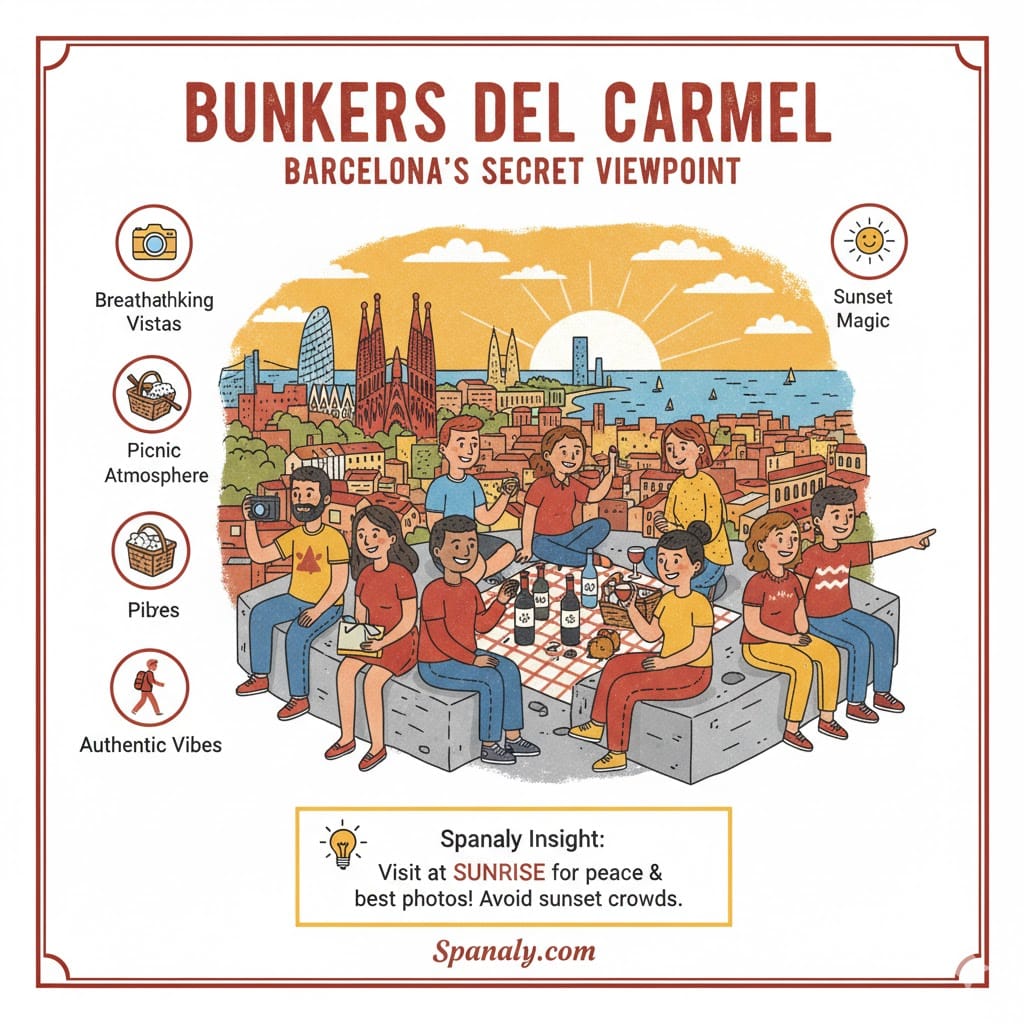 BUNKERS DEL CARMEL
BARCELONA'S SECRET VIEWPOINT

Breathathking Vistas

Picnic Atmosphere

Pibes

Authentic Vibes

Sunset Magic

Spanaly Insight:
Visit at SUNRISE for peace & best photos! Avoid sunset crowds.

Spanaly.com