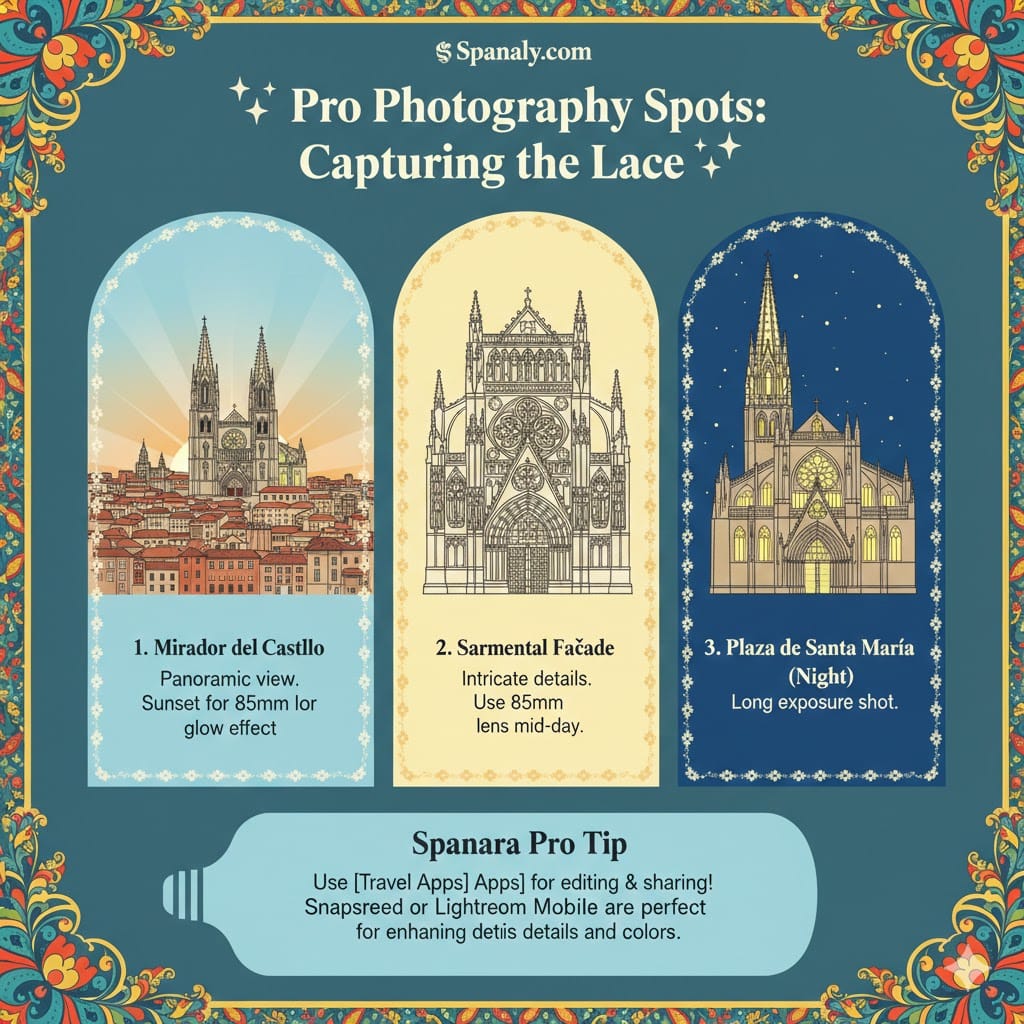 Spanaly.com

Pro Photography Spots: Capturing the Lace

1. Mirador del Castllo
Panoramic view. Sunset for 85mm lor glow effect

2. Sarmental Facade
Intricate details. Use 85mm lens mid-day.

3. Plaza de Santa María (Night)
Long exposure shot.

Spanara Pro Tip
Use [Travel Apps] Apps] for editing & sharing! Snapsreed or Lightreom Mobile are perfect for enhaning detiis details and colors.