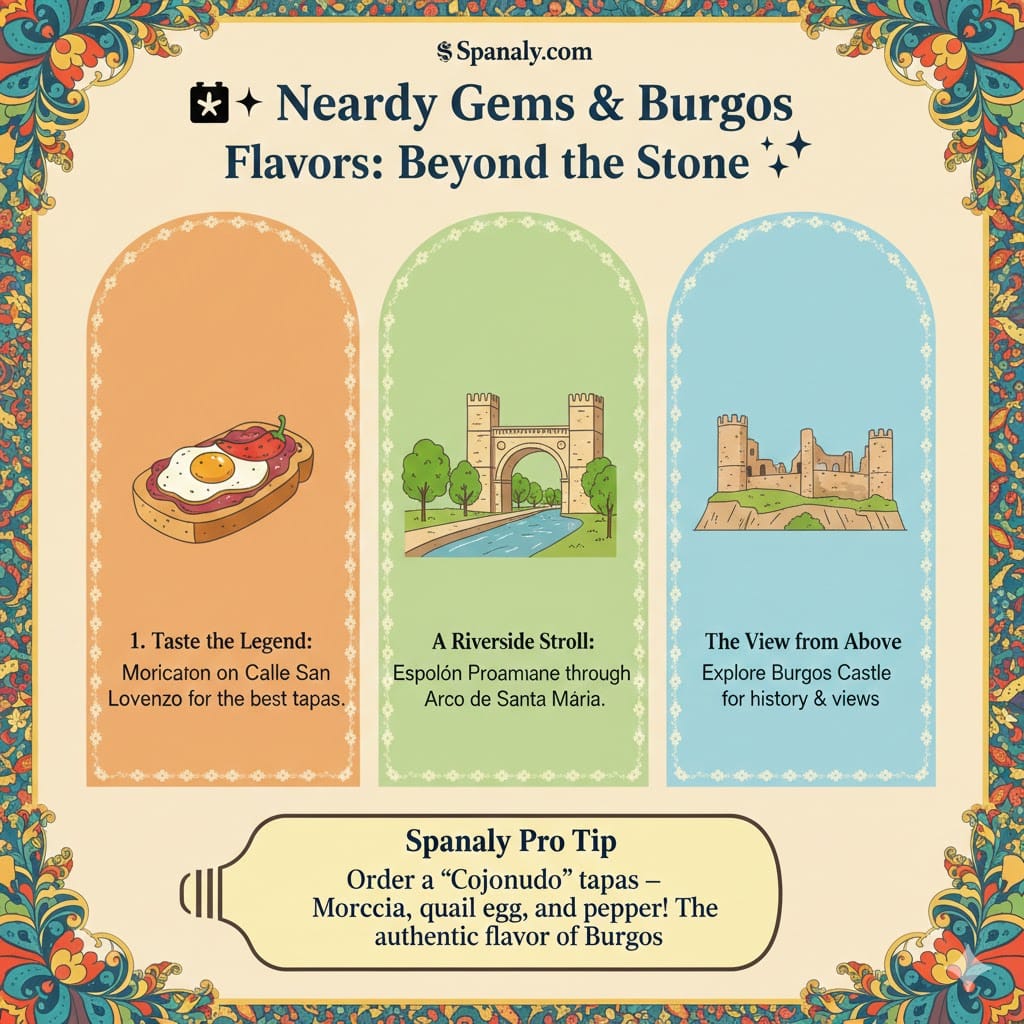 Spanaly.com

Neardy Gems & Burgos Flavors: Beyond the Stone

1. Taste the Legend:
Moricaton on Calle San Lovenzo for the best tapas.

A Riverside Stroll:
Espolón Proamiane through Arco de Santa Mária.

The View from Above
Explore Burgos Castle for history & views

Spanaly Pro Tip
Order a “Cojonudo” tapas – Morccia, quail egg, and pepper! The authentic flavor of Burgos