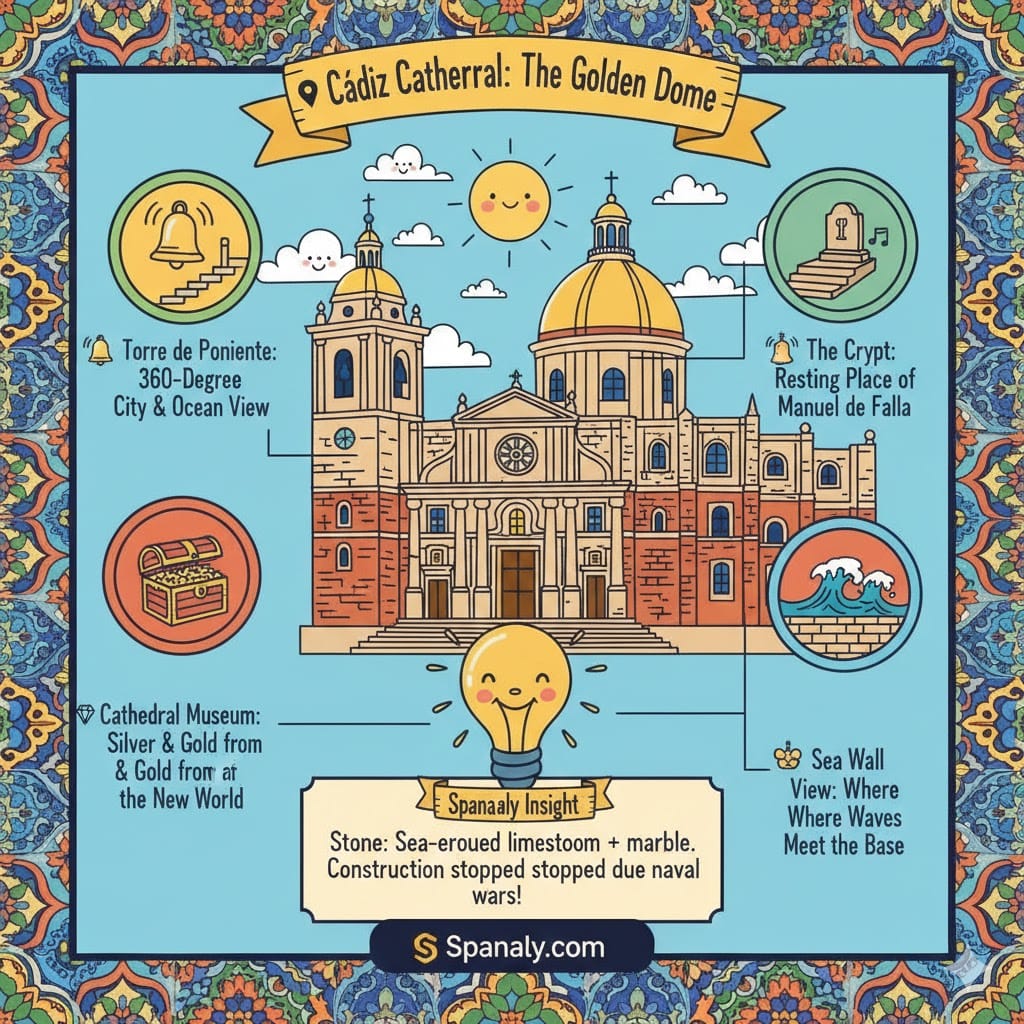 Cádiz Catherral: The Golden Dome

Torre de Poniente: 360-Degree City & Ocean View

The Crypt: Resting Place of Manuel de Falla

Cathedral Museum: Silver & Gold from & Gold from at the New World

Sea Wall View: Where Where Waves Meet the Base

Spanaaly Insight

Stone: Sea-eroued limestoom + marble. Construction stopped stopped due naval wars!

Spanaly.com