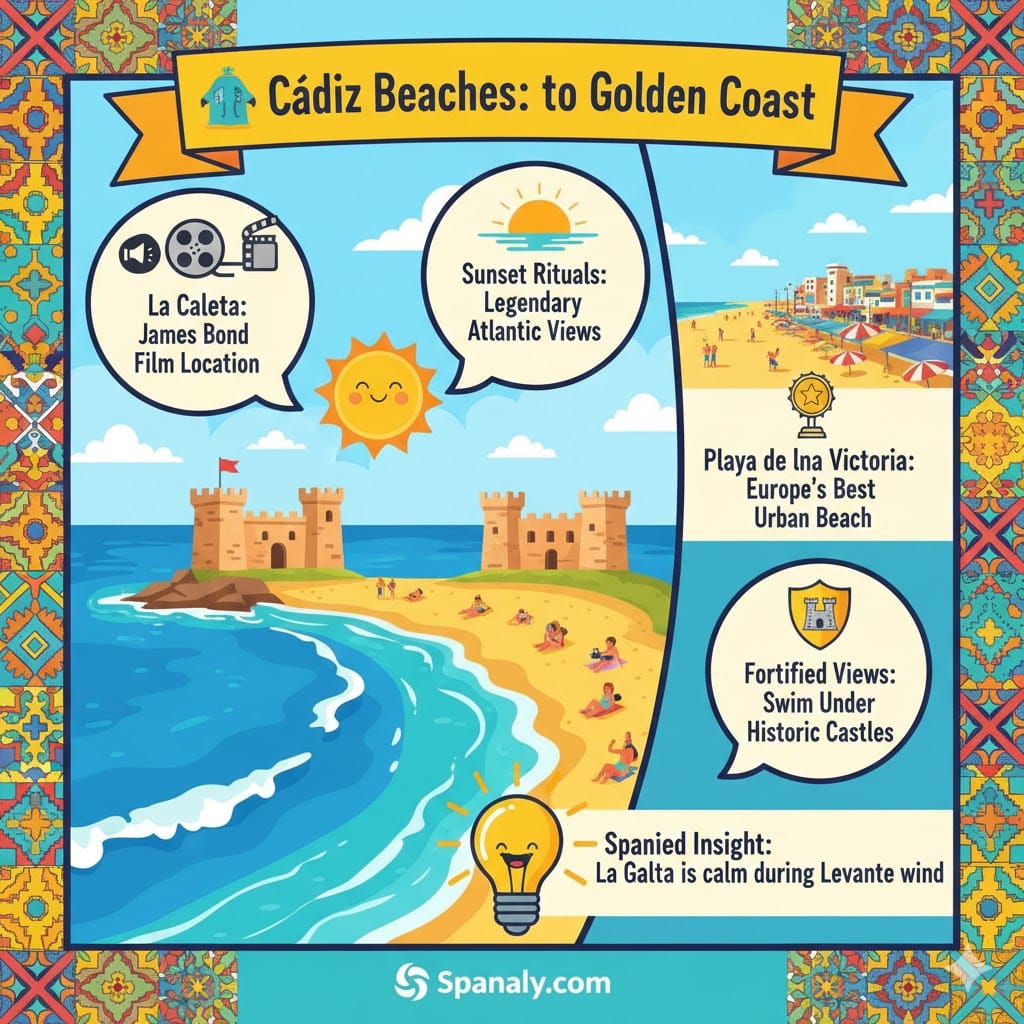 Cádiz Beaches: to Golden Coast

La Caleta: James Bond Film Location

Sunset Rituals: Legendary Atlantic Views

Playa de lna Victoria: Europe's Best Urban Beach

Fortified Views: Swim Under Historic Castles

Spanied Insight: La Galta is calm during Levante wind

Spanaly.com