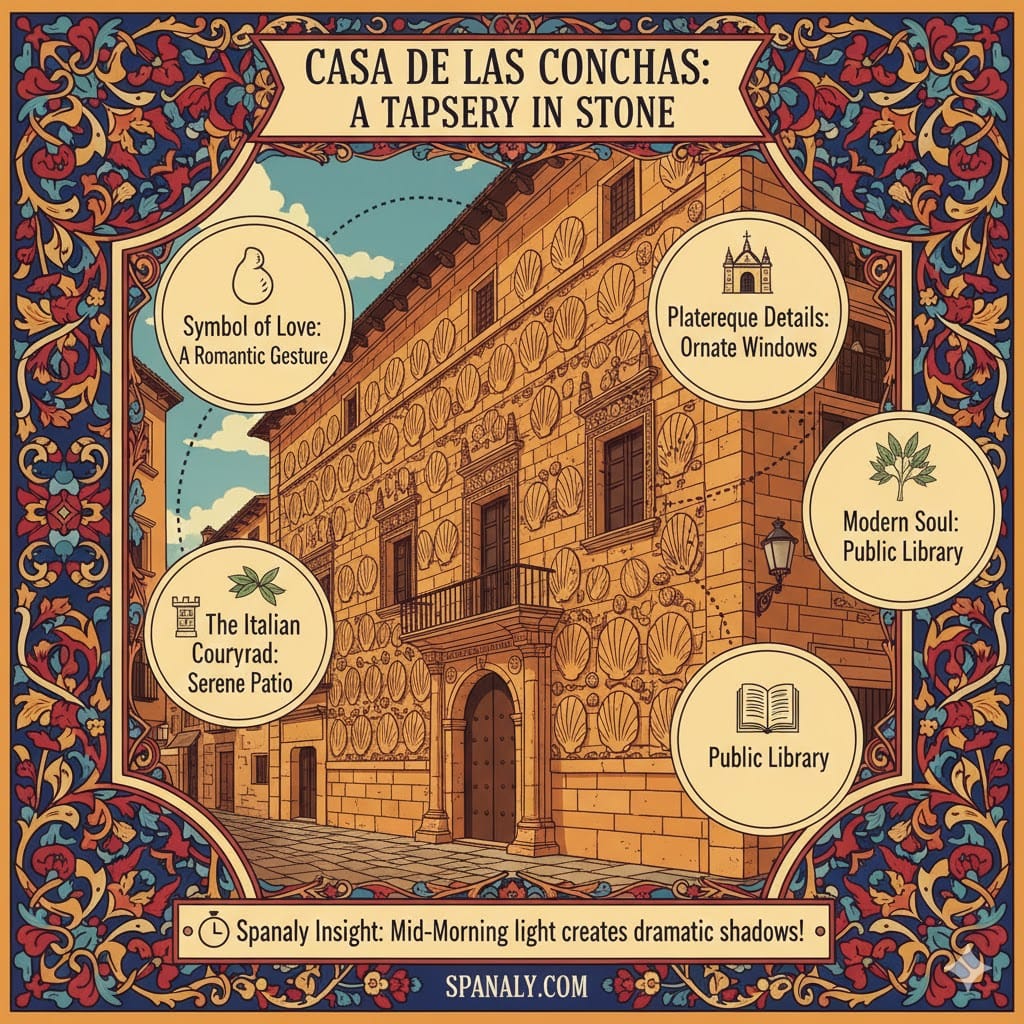 CASA DE LAS CONCHAS:
A TAPSERY IN STONE

Symbol of Love:
A Romantic Gesture

Platereque Details:
Ornate Windows

Modern Soul:
Public Library

The Italian
Couryrad:
Serene Patio

Public Library

Spanaly Insight: Mid-Morning light creates dramatic shadows!

SPANALY.COM