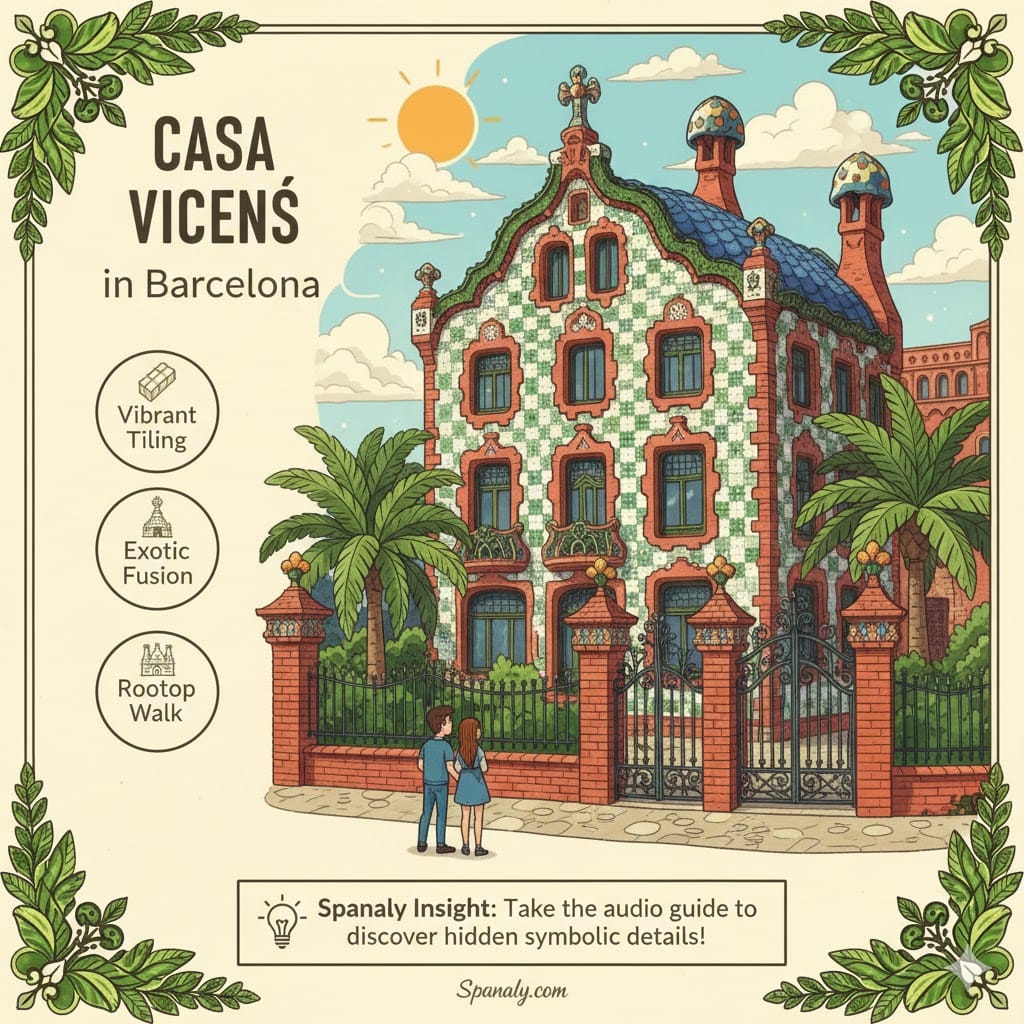 CASA VICENŚ

in Barcelona

Vibrant Tiling

Exotic Fusion

Rootop Walk

Spanaly Insight: Take the audio guide to discover hidden symbolic details!

Spanaly.com