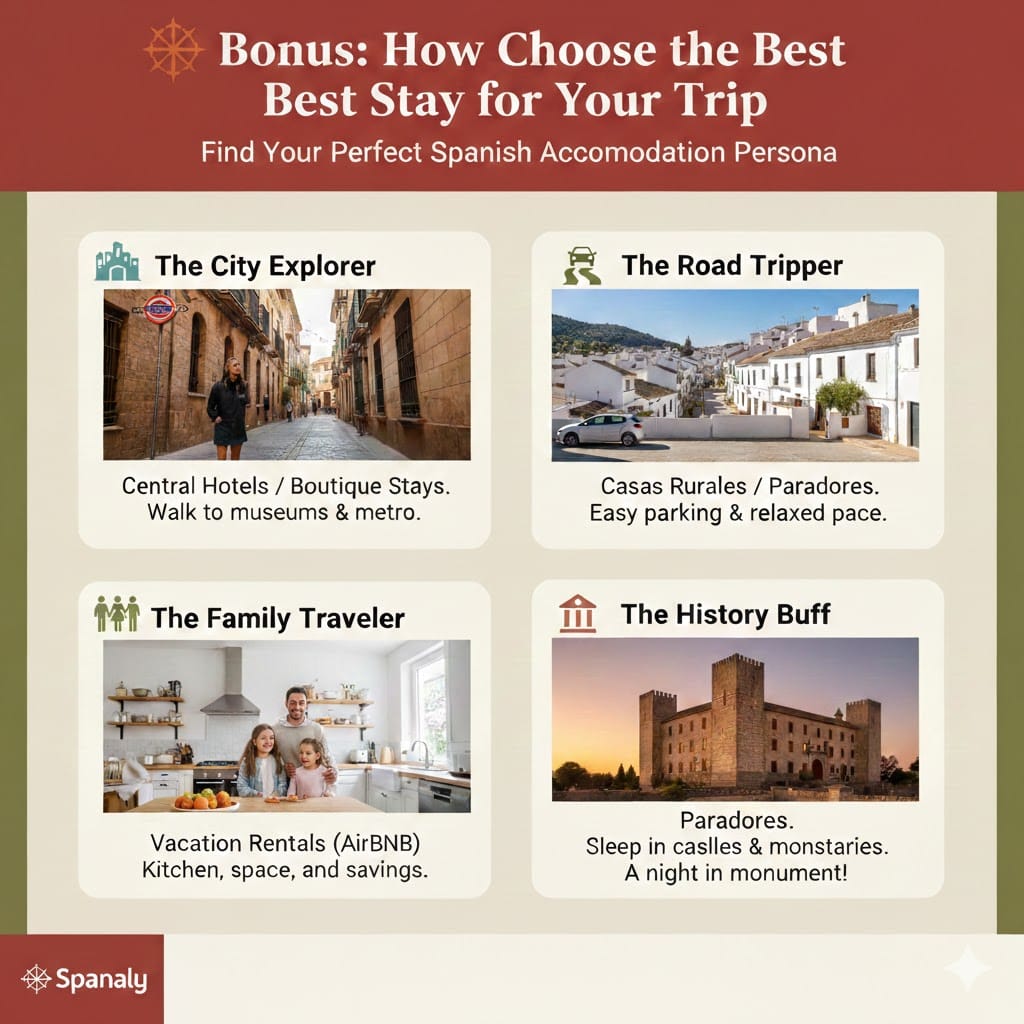 Bonus: How Choose the Best Best Stay for Your Trip

Find Your Perfect Spanish Accomodation Persona

The City Explorer

Central Hotels / Boutique Stays.
Walk to museums & metro.

The Road Tripper

Casas Rurales / Paradores.
Easy parking & relaxed pace.

The Family Traveler

Vacation Rentals (AirBNB)
Kitchen, space, and savings.

The History Buff

Paradores.
Sleep in caslles & monstaries.
A night in monument!

Spanaly