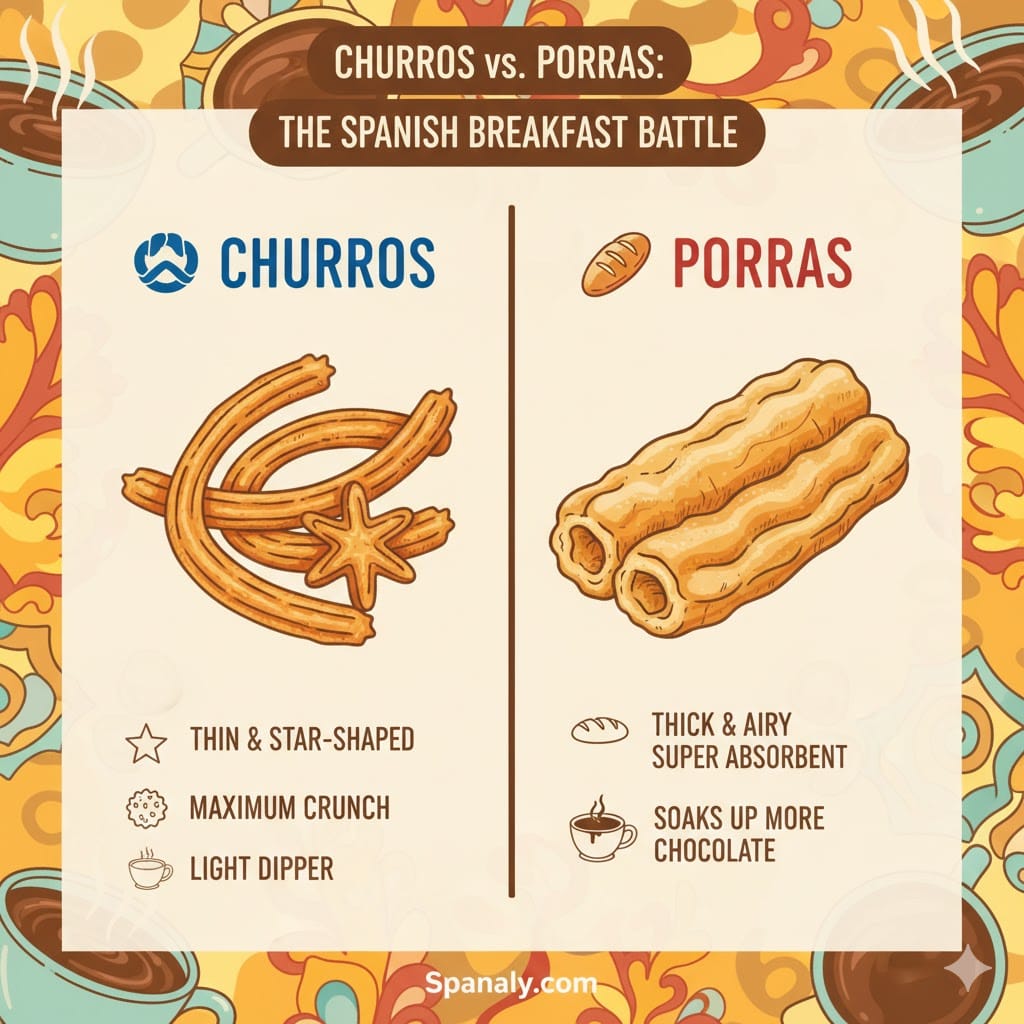 CHURROS vs. PORRAS:
THE SPANISH BREAKFAST BATTLE

CHURROS

THIN & STAR-SHAPED

MAXIMUM CRUNCH

LIGHT DIPPER

PORRAS

THICK & AIRY
SUPER ABSORBENT

SOAKS UP MORE CHOCOLATE

Spanaly.com