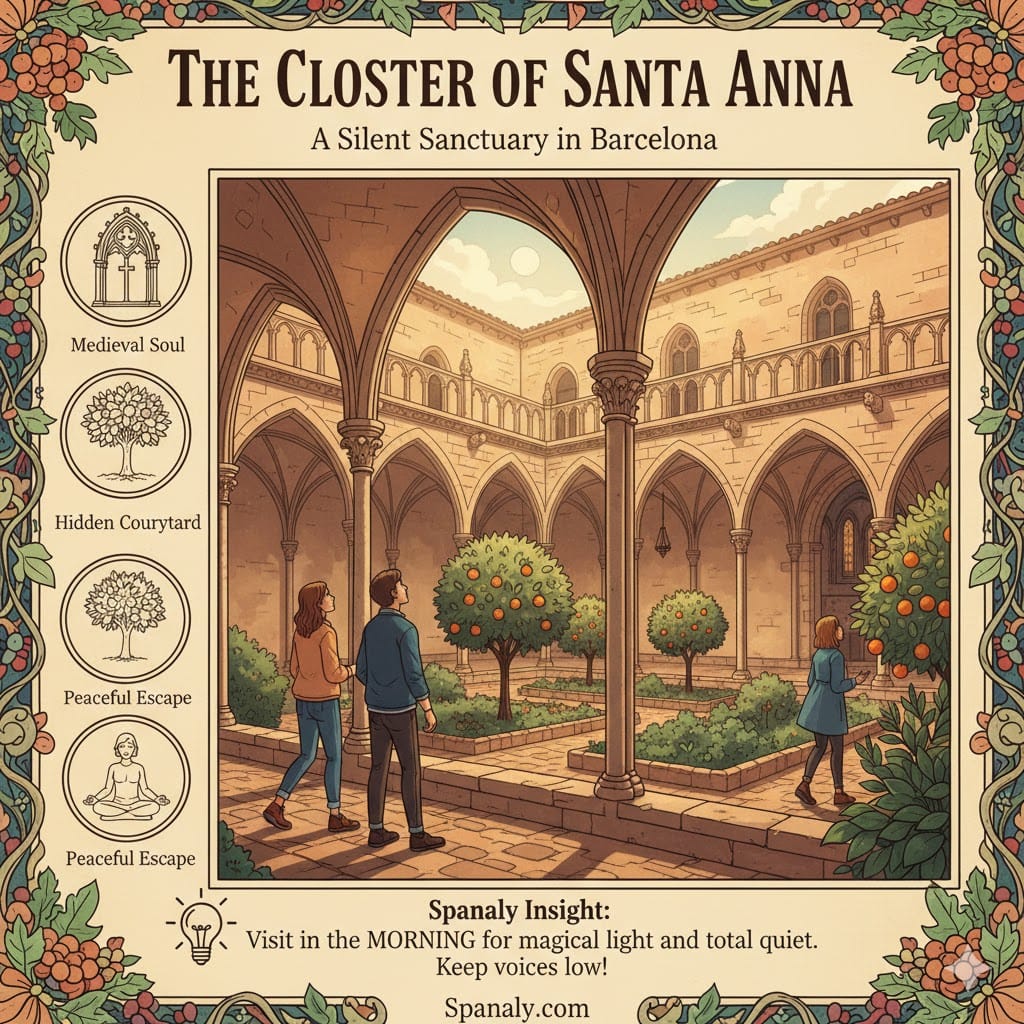 THE CLOSTER OF SANTA ANNA

A Silent Sanctuary in Barcelona

Medieval Soul

Hidden Courytard

Peaceful Escape

Peaceful Escape

Spanaly Insight:
Visit in the MORNING for magical light and total quiet. Keep voices low!

Spanaly.com