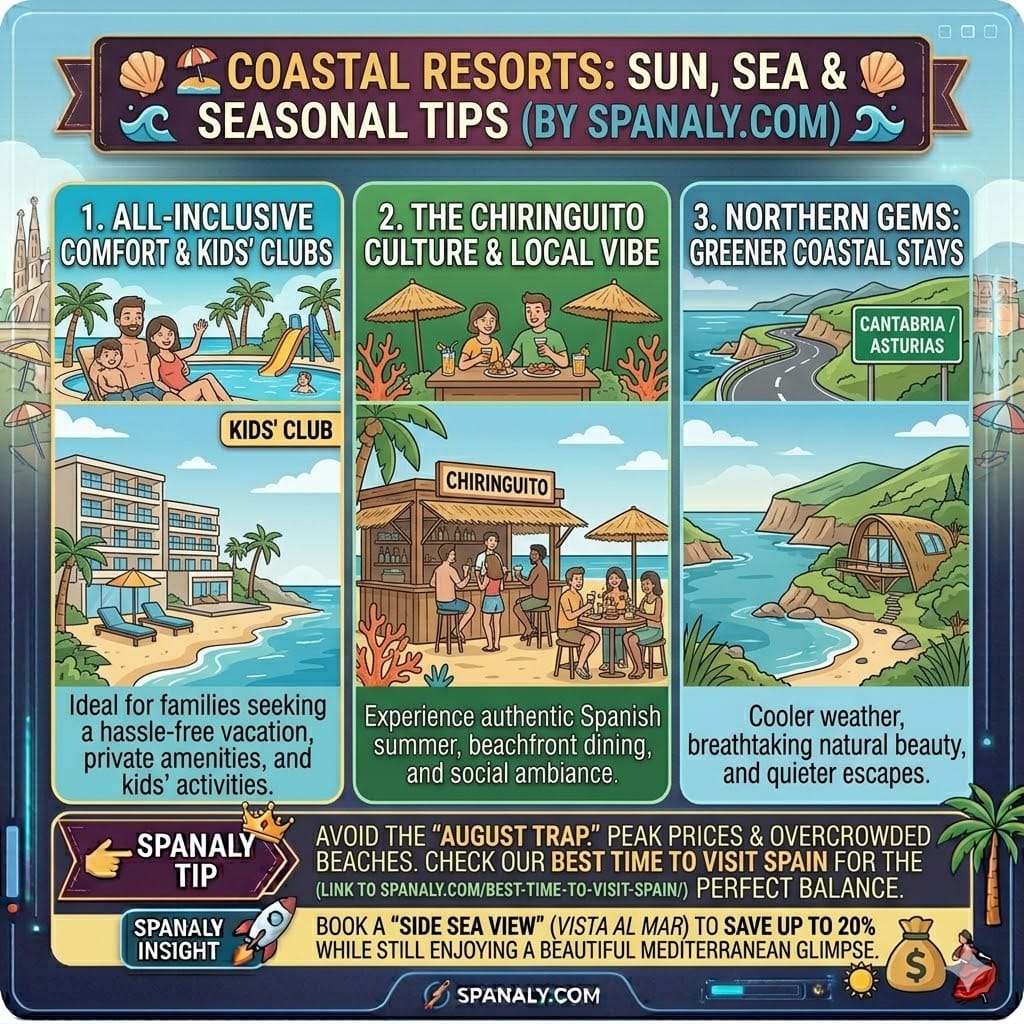 COASTAL RESORTS: SUN, SEA & SEASONAL TIPS (BY SPANALY.COM)

1. ALL-INCLUSIVE COMFORT & KIDS' CLUBS

KIDS' CLUB

Ideal for families seeking a hassle-free vacation, private amenities, and kids' activities.

2. THE CHIRINGUITO CULTURE & LOCAL VIBE

CHIRINGUITO

Experience authentic Spanish summer, beachfront dining, and social ambiance.

3. NORTHERN GEMS: GREENER COASTAL STAYS

CANTABRIA / ASTURIAS

Cooler weather, breathtaking natural beauty, and quieter escapes.

SPANALY TIP

AVOID THE "AUGUST TRAP." PEAK PRICES & OVERCROWDED BEACHES. CHECK OUR BEST TIME TO VISIT SPAIN FOR THE (LINK TO SPANALY.COM/BEST-TIME-TO-VISIT-SPAIN/) PERFECT BALANCE.

SPANALY INSIGHT

BOOK A "SIDE SEA VIEW" (VISTA AL MAR) TO SAVE UP TO 20% WHILE STILL ENJOYING A BEAUTIFUL MEDITERRANEAN GLIMPSE.

$

SPANALY.COM