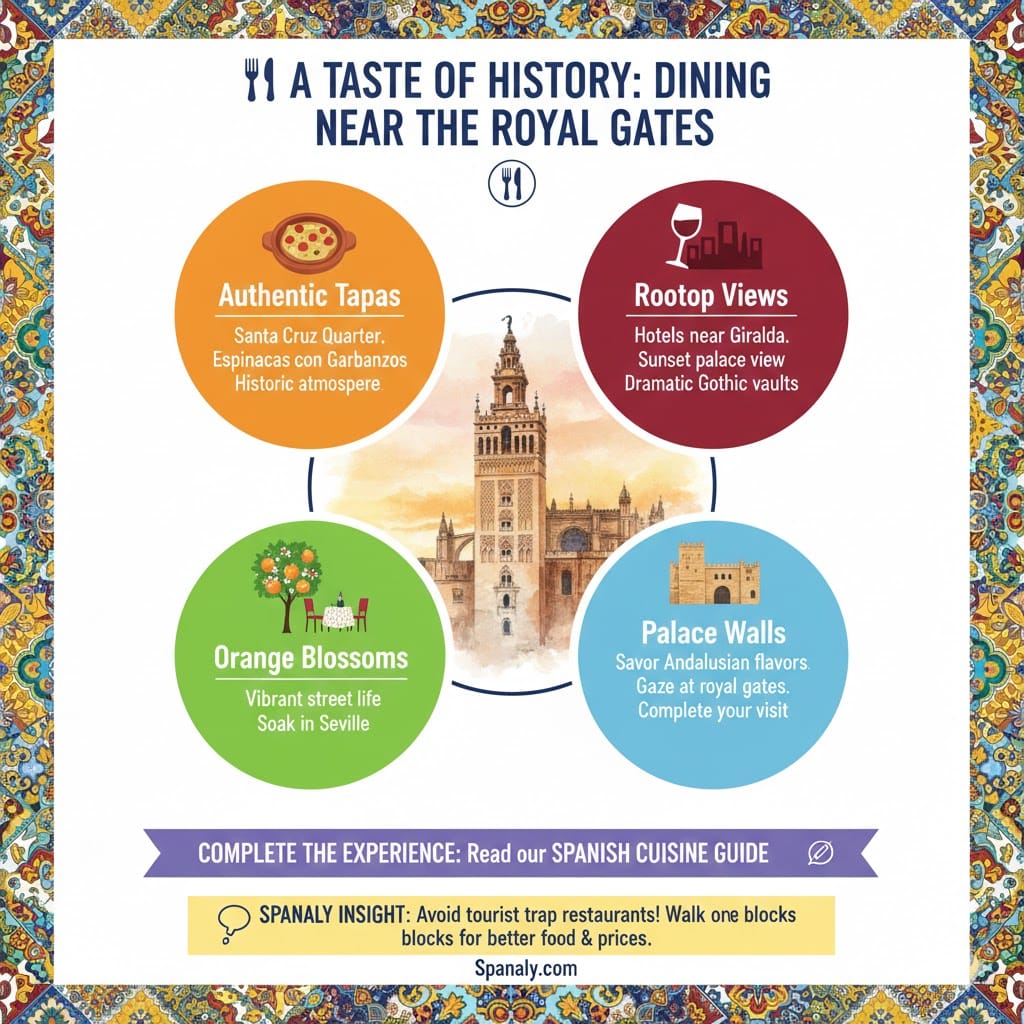 A TASTE OF HISTORY: DINING NEAR THE ROYAL GATES

Authentic Tapas
Santa Cruz Quarter.
Espinacas con Garbanzos
Historic atmospere.

Rootop Views
Hotels near Giralda.
Sunset palace view
Dramatic Gothic vaults

Orange Blossoms
Vibrant street life
Soak in Seville

Palace Walls
Savor Andalusian flavors.
Gaze at royal gates.
Complete your visit

COMPLETE THE EXPERIENCE: Read our SPANISH CUISINE GUIDE

SPANALY INSIGHT: Avoid tourist trap restaurants! Walk one blocks blocks for better food & prices.

Spanaly.com