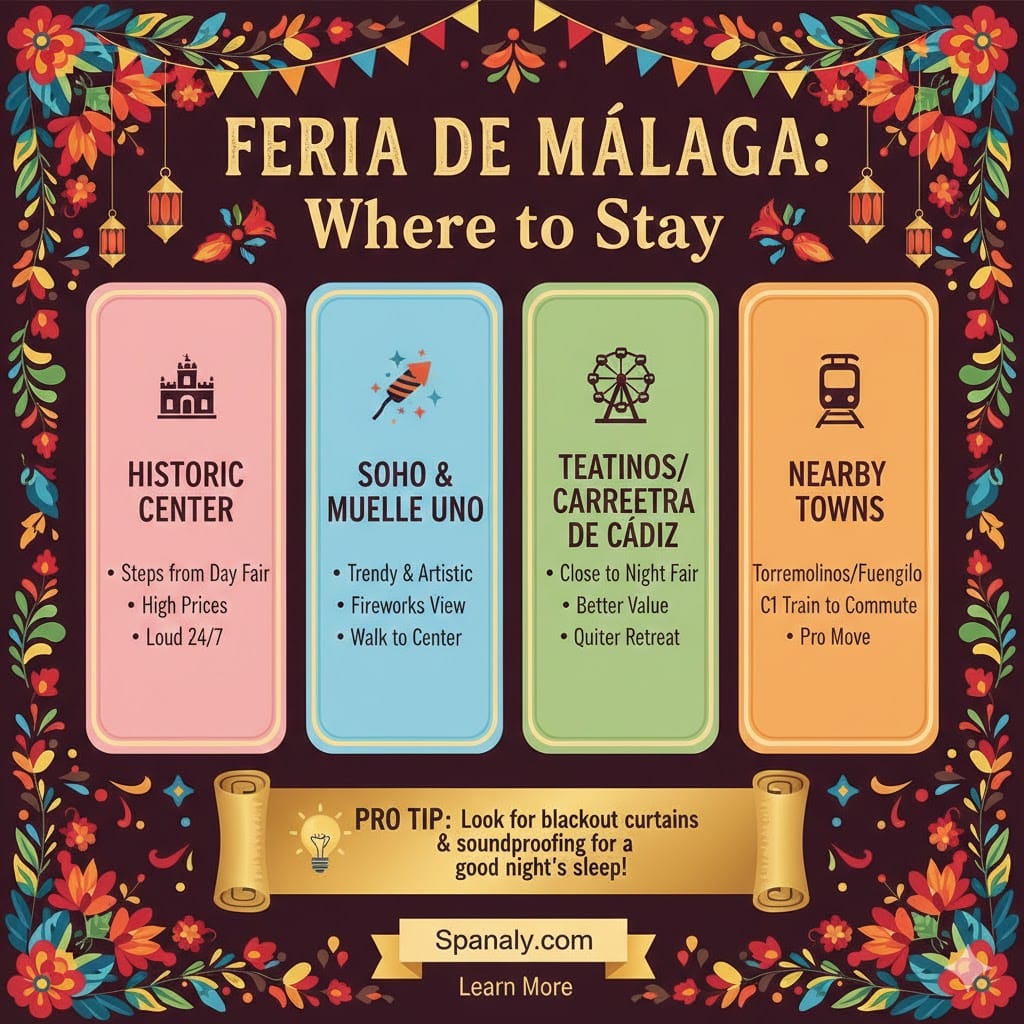 FERIA DE MÁLAGA:
Where to Stay

HISTORIC CENTER
• Steps from Day Fair
• High Prices
• Loud 24/7

SOHO & MUELLE UNO
• Trendy & Artistic
• Fireworks View
• Walk to Center

TEATINOS/ CARREETRA DE CÁDIZ
• Close to Night Fair
• Better Value
• Quiter Retreat

NEARBY TOWNS
Torremolinos/Fuengilo
C1 Train to Commute
• Pro Move

PRO TIP: Look for blackout curtains & soundproofing for a good night's sleep!

Spanaly.com

Learn More