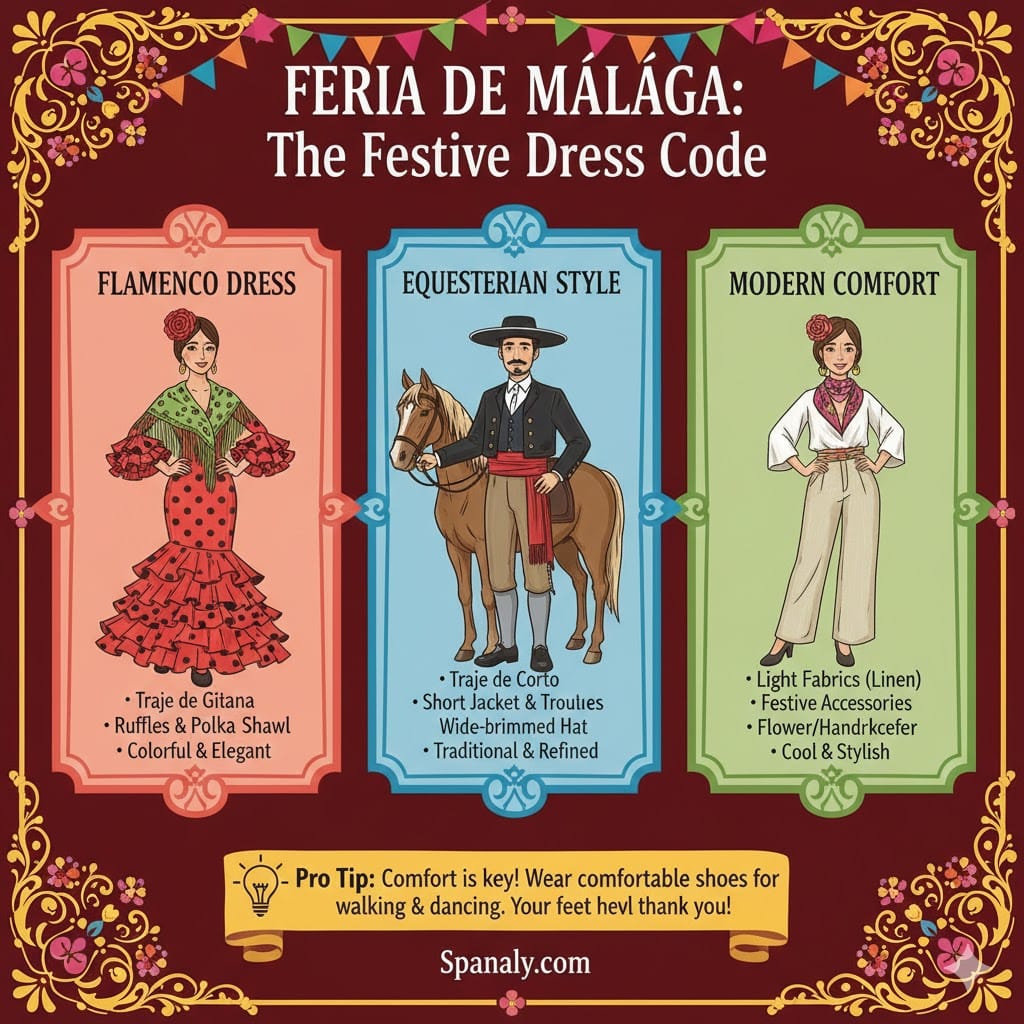 FERIA DE MÁLÁGA:
The Festive Dress Code

FLAMENCO DRESS

• Traje de Gitana
• Ruffles & Polka Shawl
• Colorful & Elegant

EQUESTERIAN STYLE

• Traje de Corto
• Short Jacket & Troutles
Wide-brimmed Hat
• Traditional & Refined

MODERN COMFORT

• Light Fabrics (Linen)
• Festive Accessories
• Flower/Handrkcefer
• Cool & Stylish

Pro Tip: Comfort is key! Wear comfortable shoes for walking & dancing. Your feet hevl thank you!

Spanaly.com