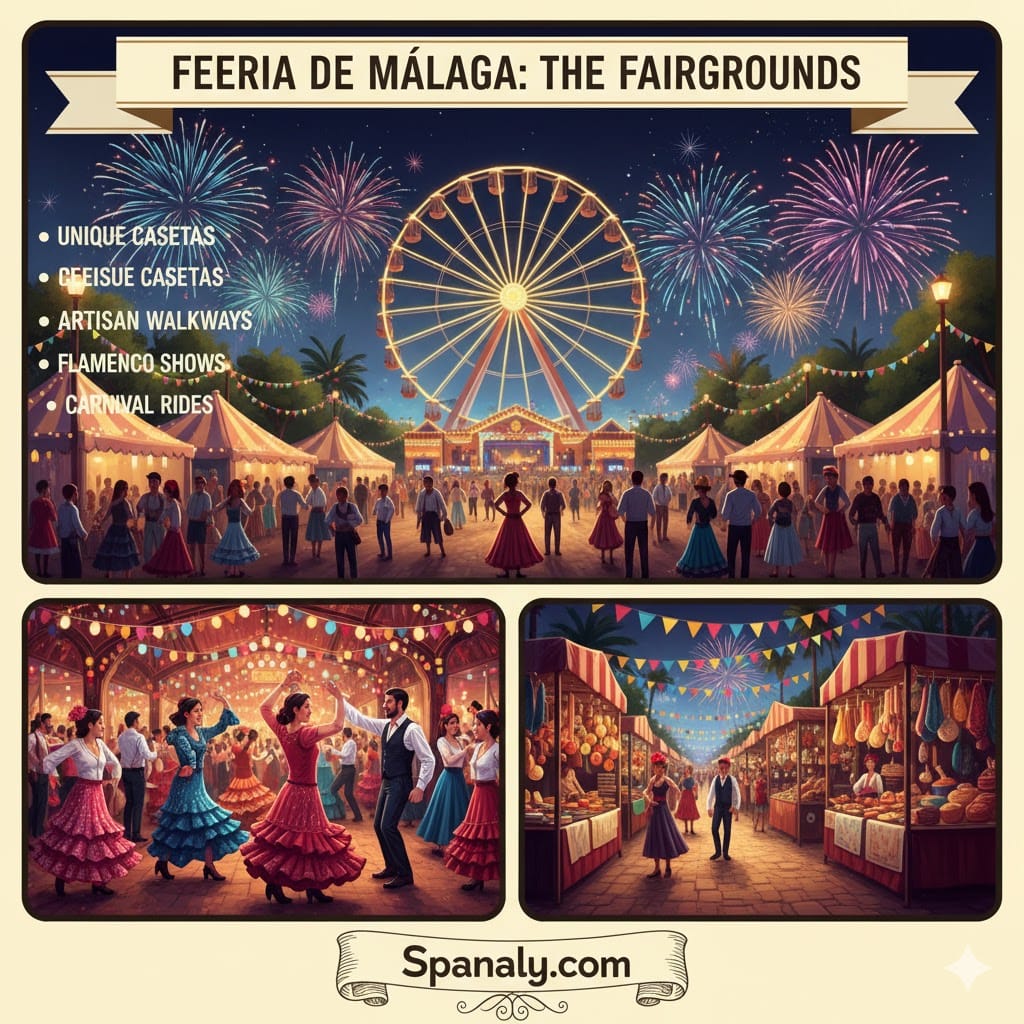 FEERIA DE MÁLAGA: THE FAIRGROUNDS

• UNIQUE CASETAS
• CEEISUE CASETAS
• ARTISAN WALKWAYS
• FLAMENCO SHOWS
• CARNIVAL RIDES

Spanaly.com