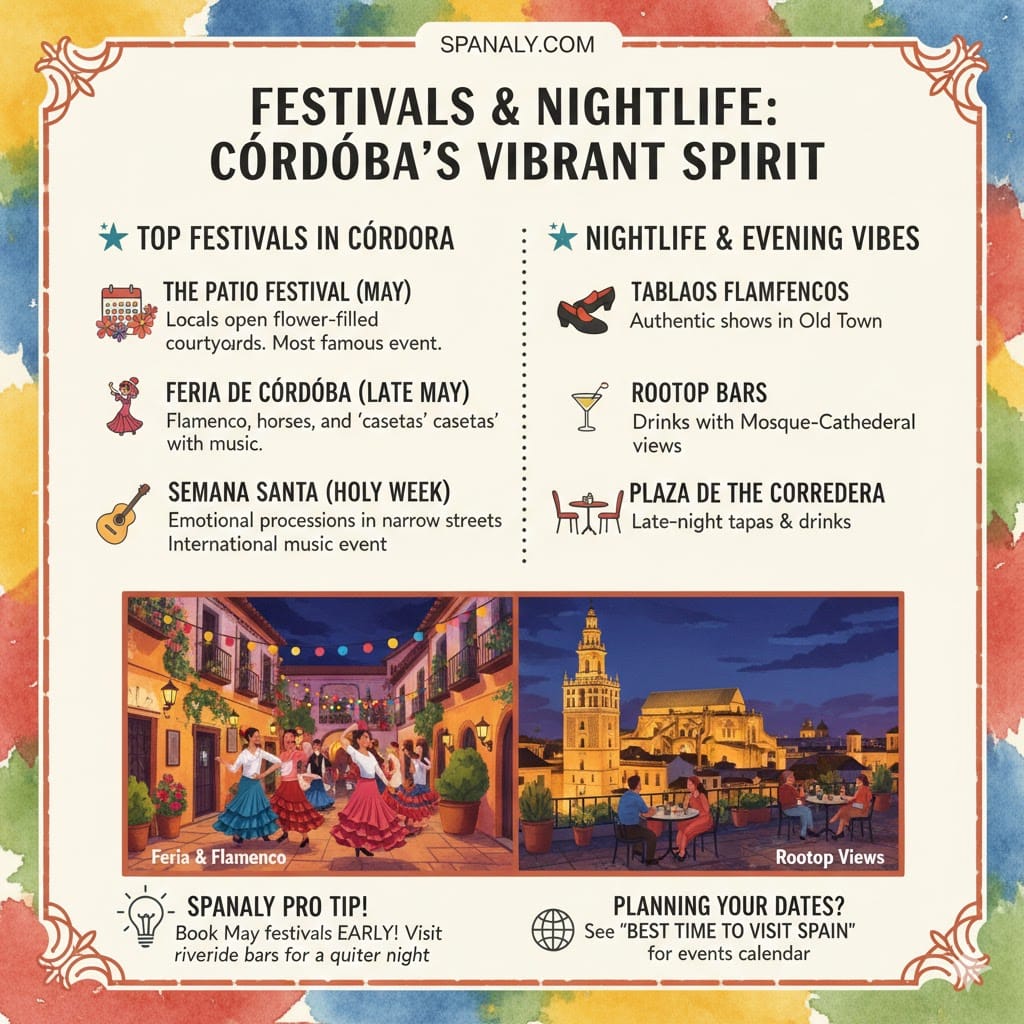 SPANALY.COM

FESTIVALS & NIGHTLIFE: CÓRDÓBA'S VIBRANT SPIRIT

TOP FESTIVALS IN CÓRDORA

THE PATIO FESTIVAL (MAY)
Locals open flower-filled courtyords. Most famous event.

FERIA DE CÓRDÓBA (LATE MAY)
Flamenco, horses, and 'casetas' casetas' with music.

SEMANA SANTA (HOLY WEEK)
Emotional processions in narrow streets International music event

NIGHTLIFE & EVENING VIBES

TABLAOS FLAMFENCOS
Authentic shows in Old Town

ROOTOP BARS
Drinks with Mosque-Cathederal views

PLAZA DE THE CORREDERA
Late-night tapas & drinks

Feria & Flamenco

Rootop Views

SPANALY PRO TIP!
Book May festivals EARLY! Visit riveride bars for a quiter night

PLANNING YOUR DATES?
See "BEST TIME TO VISIT SPAIN" for events calendar