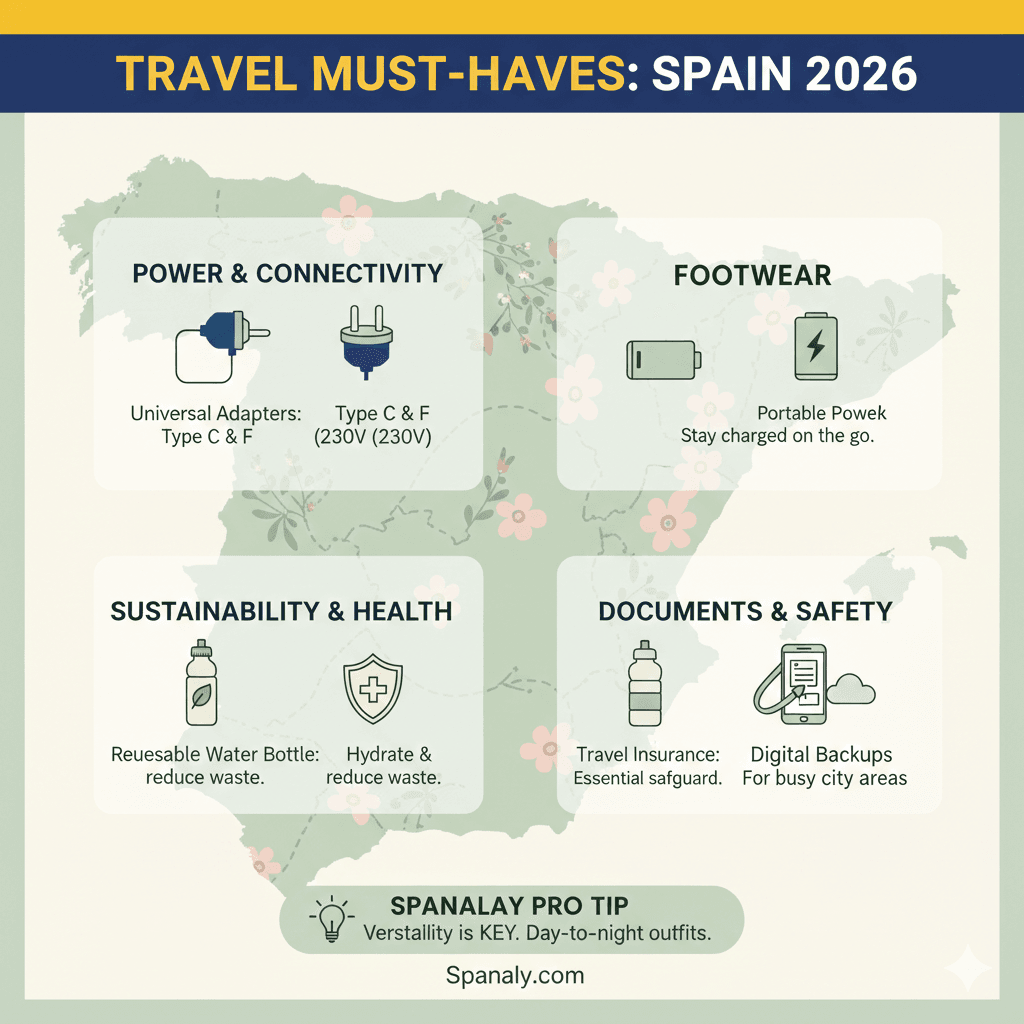 TRAVEL MUST-HAVES: SPAIN 2026

POWER & CONNECTIVITY

Universal Adapters: Type C & F

Type C & F (230V (230V)

FOOTWEAR

Portable Powek
Stay charged on the go.

SUSTAINABILITY & HEALTH

Reuesable Water Bottle: reduce waste.

Hydrate & reduce waste.

DOCUMENTS & SAFETY

Travel Insurance: Essential safguard.

Digital Backups
For busy city areas

SPANALAY PRO TIP
Verstallity is KEY. Day-to-night outfits.

Spanaly.com