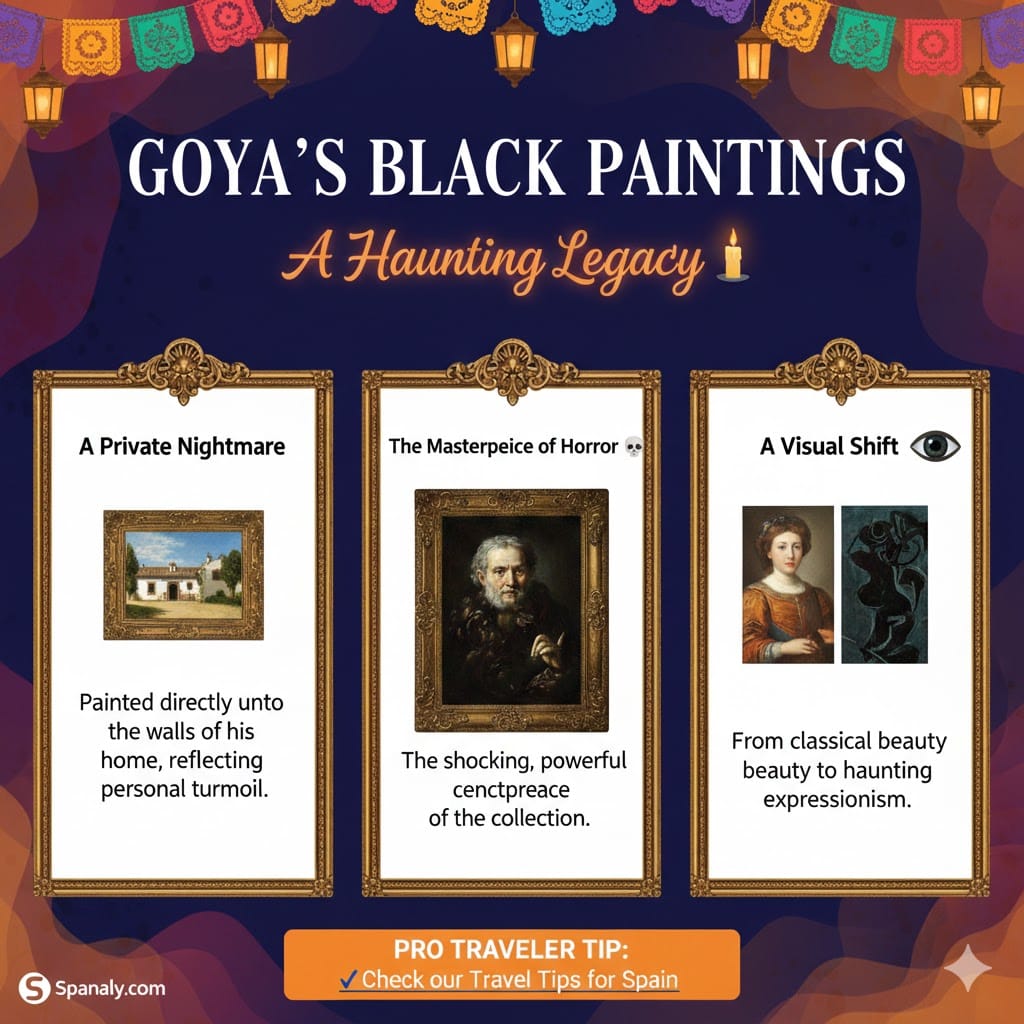 GOYA'S BLACK PAINTINGS

A Haunting Legacy

A Private Nightmare

Painted directly unto the walls of his home, reflecting personal turmoil.

The Masterpeice of Horror

The shocking, powerful cenctpreace of the collection.

A Visual Shift

From classical beauty beauty to haunting expressionism.

PRO TRAVELER TIP:
✓ Check our Travel Tips for Spain

Spanaly.com